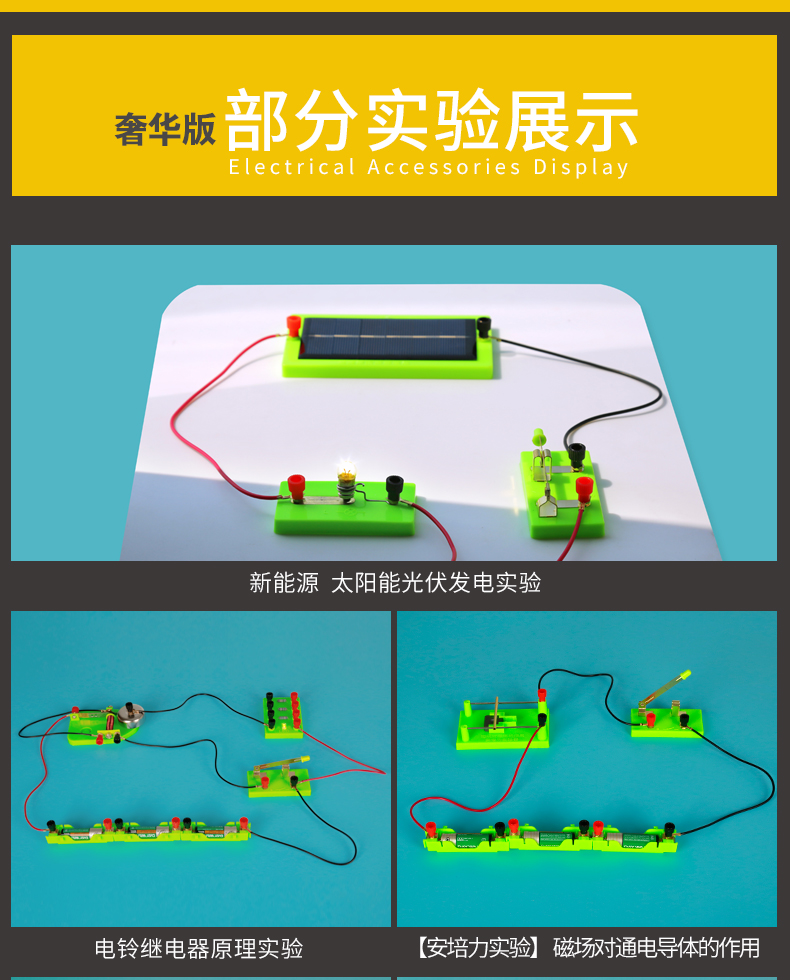 奢华版 部分实验展示
Electrical Accessories Display

新能源 太阳能光伏发电实验

电铃继电器原理实验

【安培力实验】 磁场对通电导体的作用