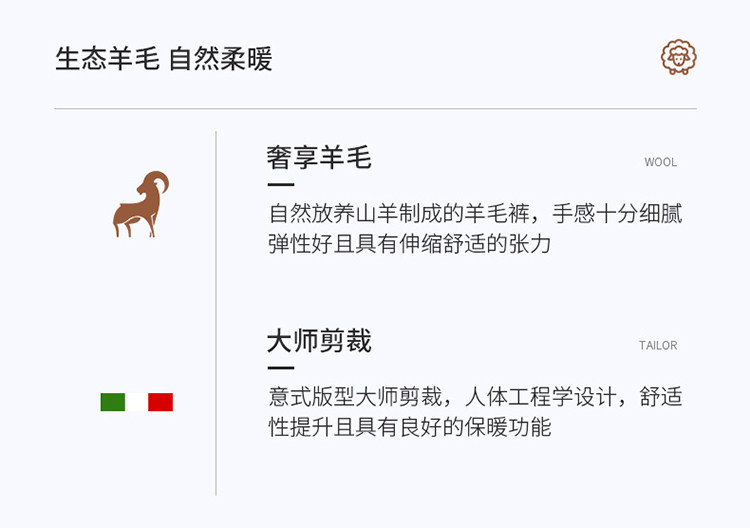 生态羊毛 自然柔暖

奢享羊毛

WOOL

自然放养山羊制成的羊毛裤，手感十分细腻弹性好且具有伸缩舒适的张力

大师剪裁

TAILOR

意式版型大师剪裁，人体工程学设计，舒适性提升且具有良好的保暖功能