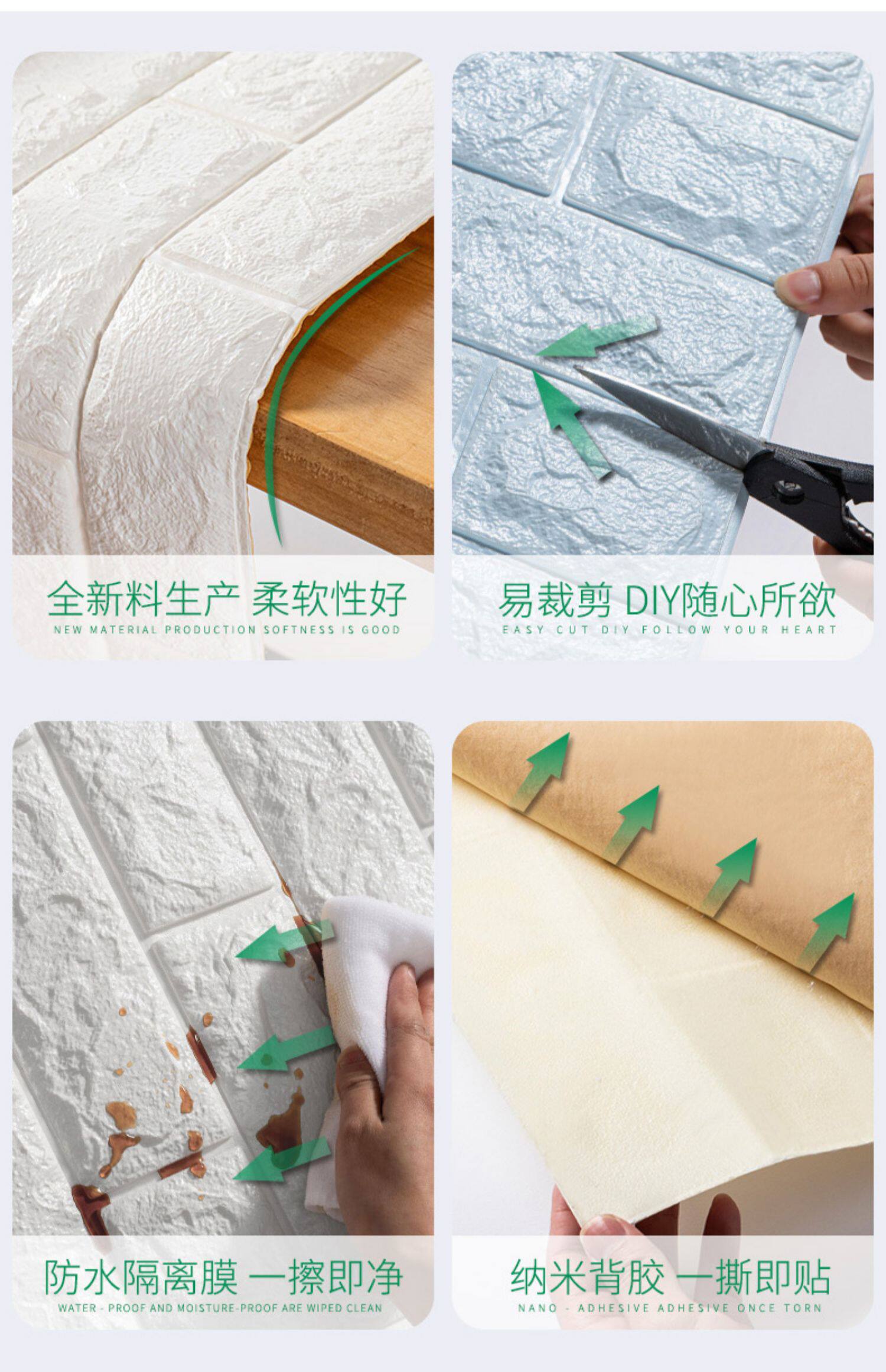 全新料生产 柔软性好
NEW MATERIAL PRODUCTION SOFTNESS IS GOOD

易裁剪 DIY随心所欲
EASY CUT DIY FOLLOW YOUR HEART

防水隔离膜 一擦即净
WATER - PROOF AND MOISTURE-PROOF ARE WIPED CLEAN

纳米背胶 一撕即贴
NANO - ADHESIVE ADHESIVE ONCE TORN