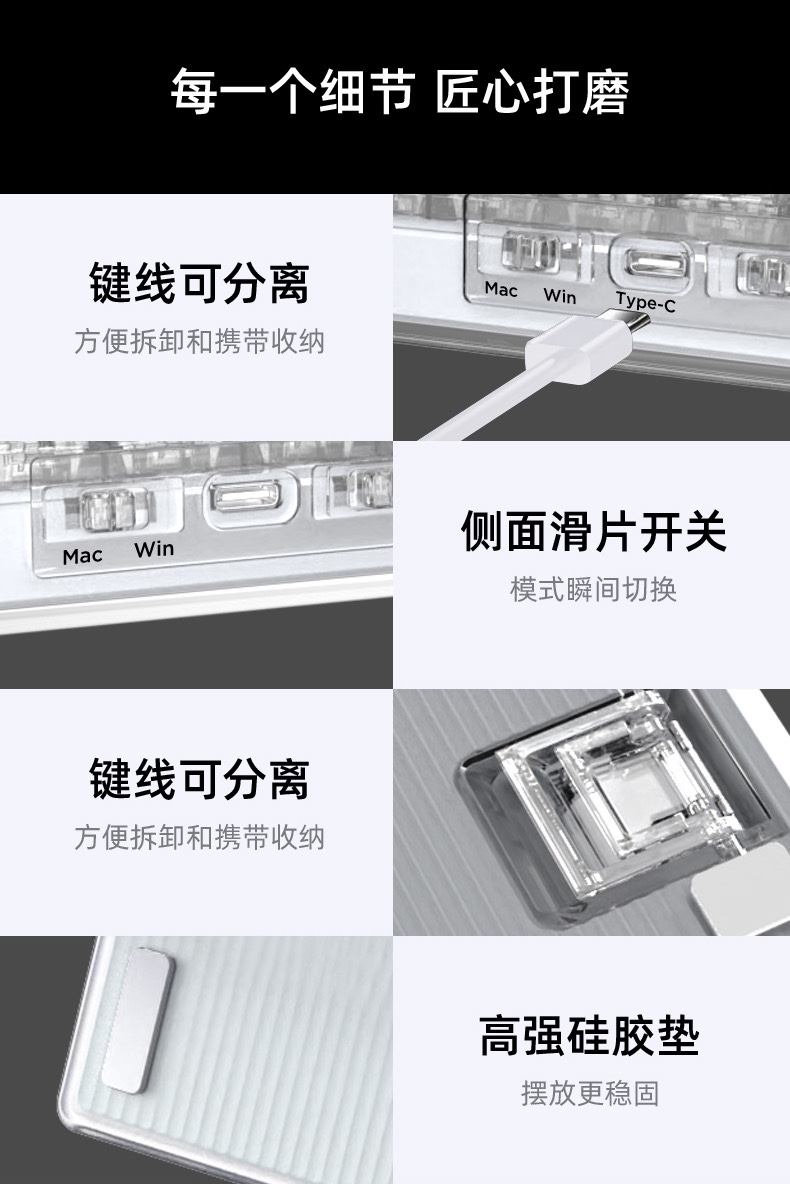 每一个细节 匠心打磨

键线可分离
方便拆卸和携带收纳

Mac Win Type-C

Mac Win

侧面滑片开关
模式瞬间切换

键线可分离
方便拆卸和携带收纳

高强硅胶垫
摆放更稳固