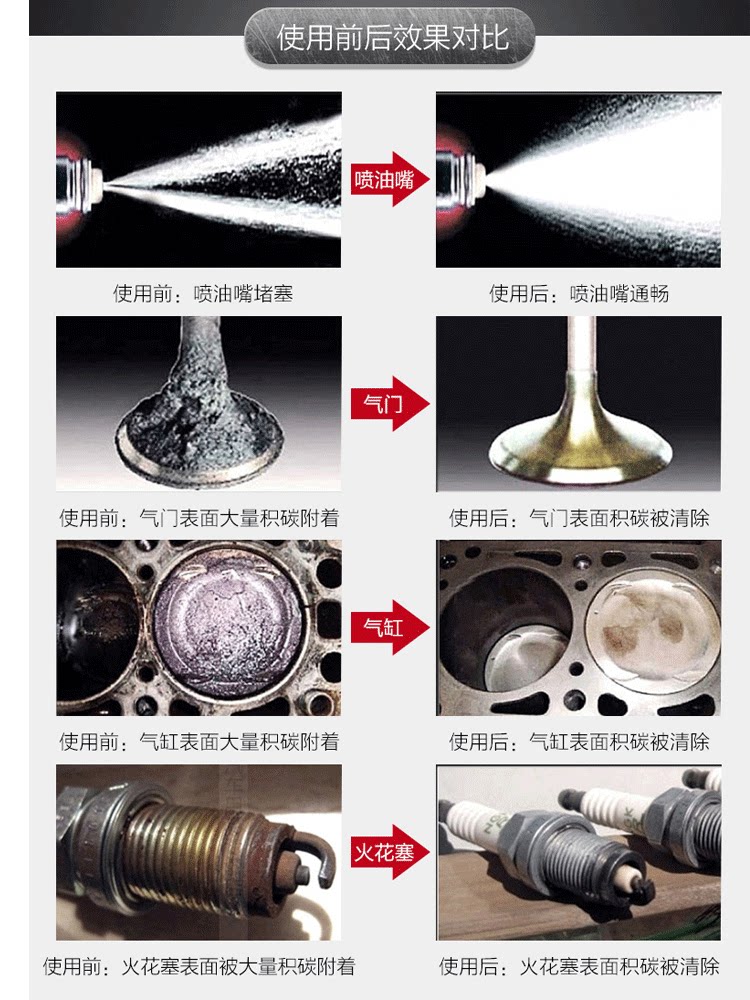 使用前后效果对比

喷油嘴

使用前：喷油嘴堵塞

使用后：喷油嘴通畅

气门

使用前：气门表面大量积碳附着

使用后：气门表面积碳被清除

气缸

使用前：气缸表面大量积碳附着

使用后：气缸表面积碳被清除

火花塞

使用前：火花塞表面被大量积碳附着

使用后：火花塞表面积碳被清除