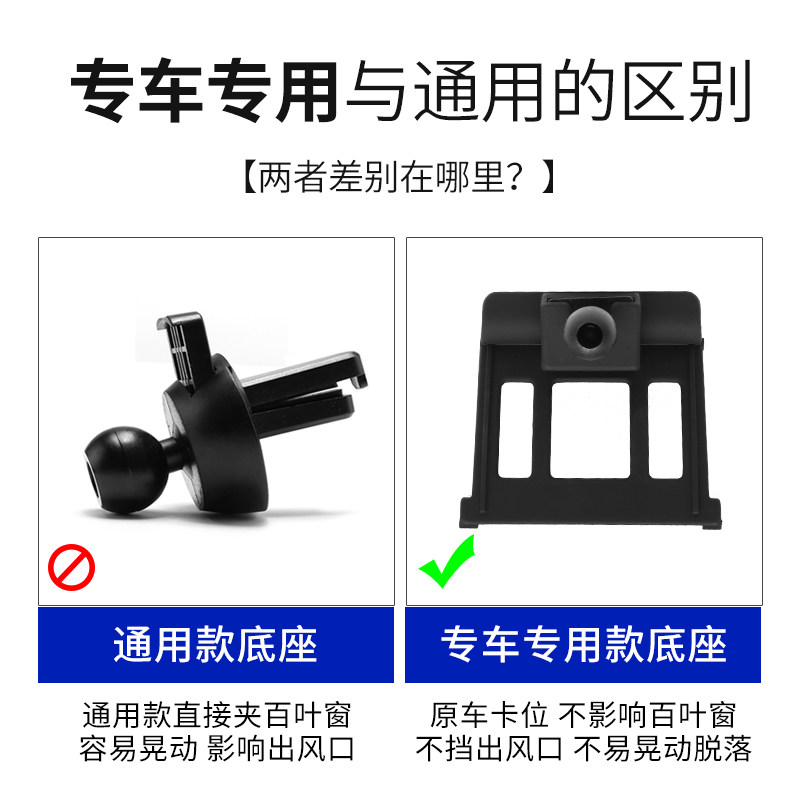 专车专用与通用的区别

【两者差别在哪里？】

通用款底座

通用款直接夹百叶窗
容易晃动 影响出风口

专车专用款底座

原车卡位 不影响百叶窗
不挡出风口 不易晃动脱落