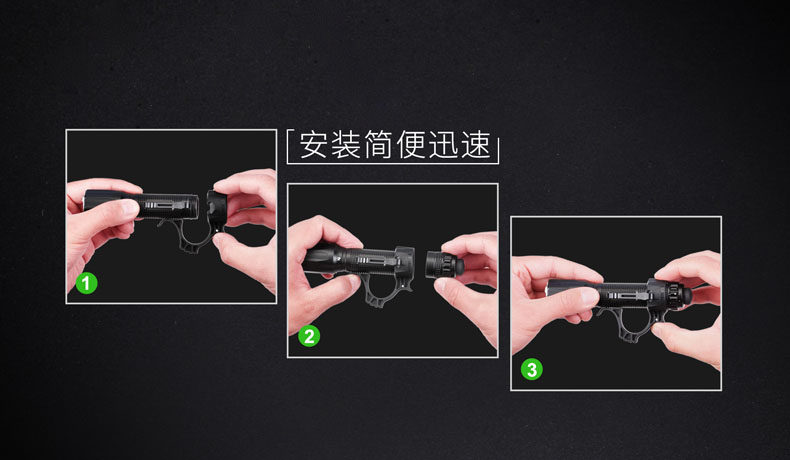 安装简便迅速

1

2

3