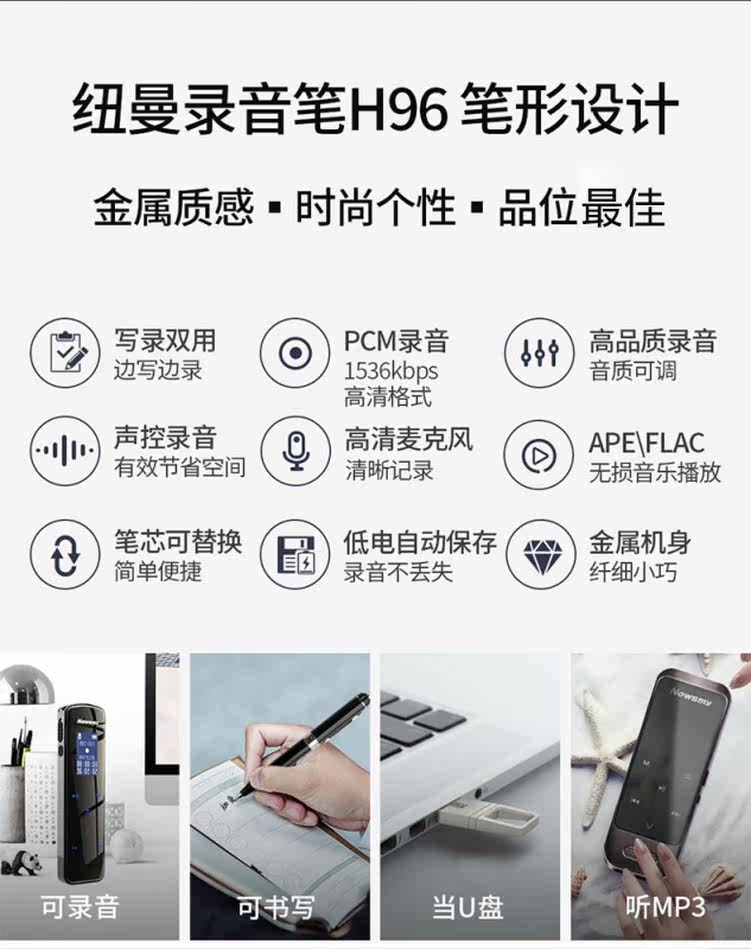 纽曼录音笔H96 笔形设计

金属质感 ▪ 时尚个性 ▪ 品位最佳

写录双用
边写边录

PCM录音
1536kbps
高清格式

高品质录音
音质可调

声控录音
有效节省空间

高清麦克风
清晰记录

APE\FLAC
无损音乐播放

笔芯可替换
简单便捷

低电自动保存
录音不丢失

金属机身
纤细小巧

Newsmy

可录音

可书写

当U盘

Newsmy

听MP3