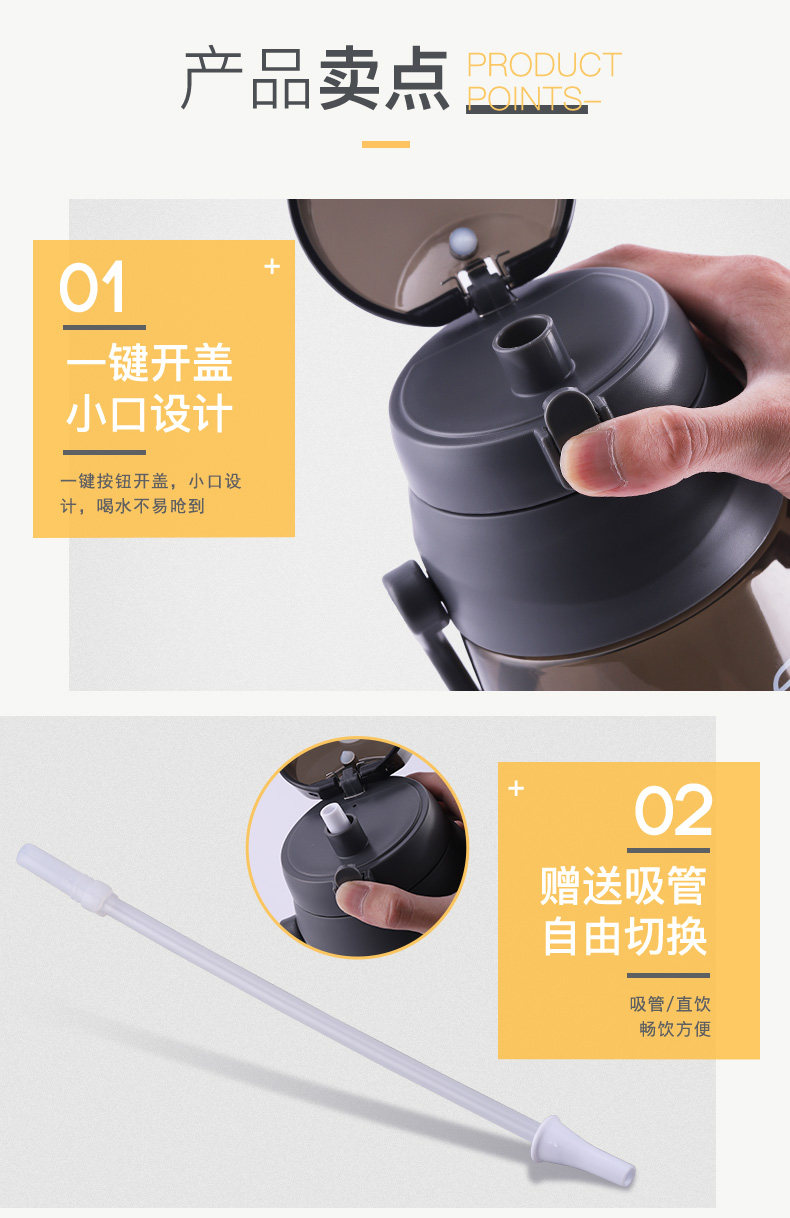 产品卖点 PRODUCT POINTS

01
一键开盖
小口设计
一键按钮开盖，小口设计，喝水不易呛到

02
赠送吸管
自由切换
吸管/直饮
畅饮方便