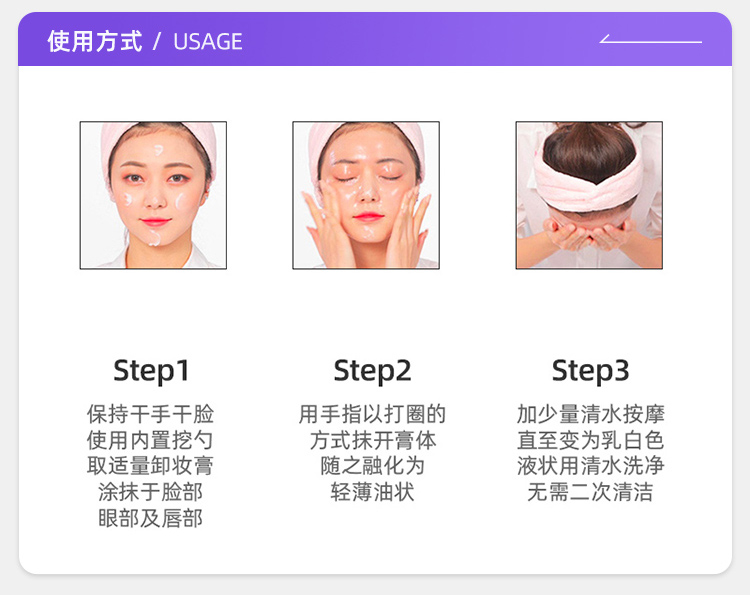 使用方式 / USAGE

Step1

保持干手干脸
使用内置挖勺
取适量卸妆膏
涂抹于脸部
眼部及唇部

Step2

用手指以打圈的
方式抹开膏体
随之融化为
轻薄油状

Step3

加少量清水按摩
直至变为乳白色
液状用清水洗净
无需二次清洁