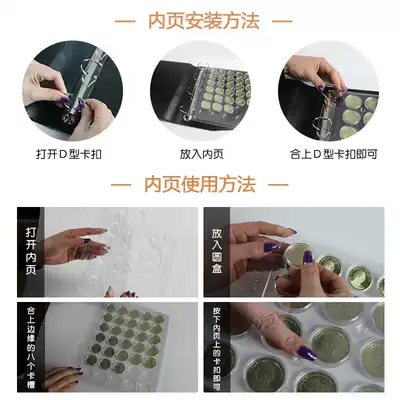 — 内页安装方法 —

打开D型卡扣

放入内页

合上D型卡扣即可

— 内页使用方法 —

打开内页

放入圆盒

合上边缘的八个卡槽

按下内页上的卡扣即可