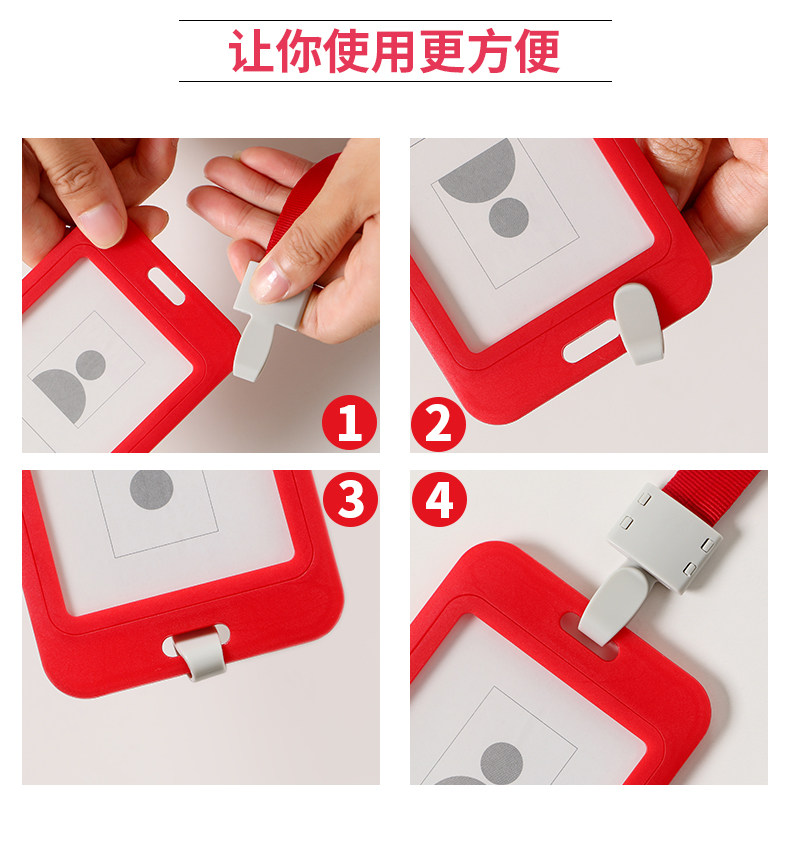 让你使用更方便

1

2

3

4