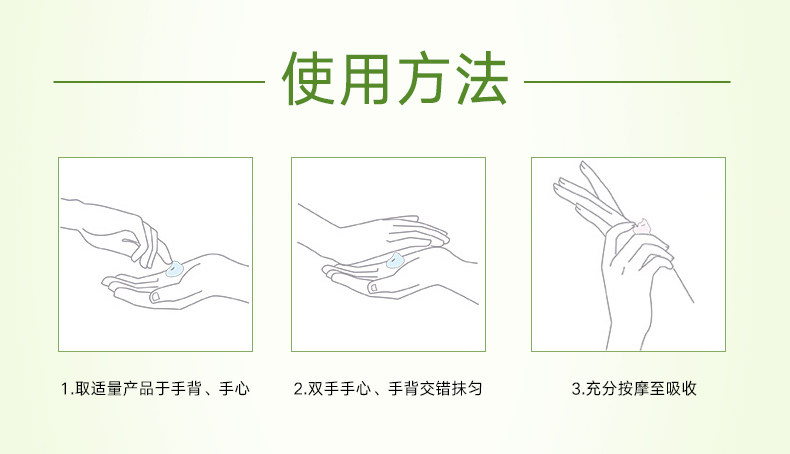 使用方法

1.取适量产品于手背、手心

2.双手手心、手背交错抹匀

3.充分按摩至吸收