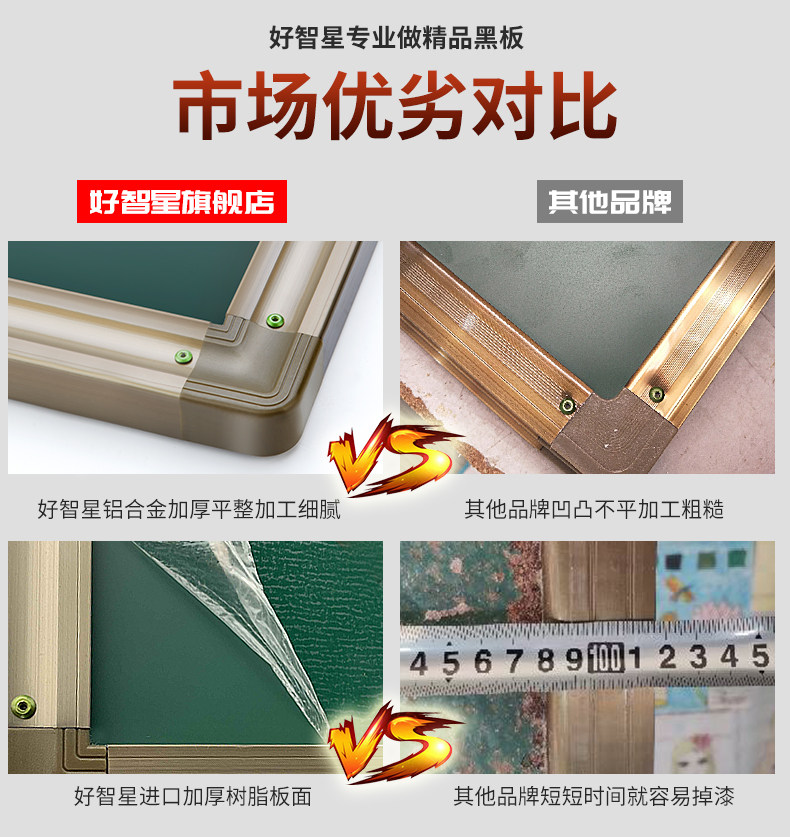 好智星专业做精品黑板

市场优劣对比

好智星旗舰店

其他品牌

VS

好智星铝合金加厚平整加工细腻

其他品牌凹凸不平加工粗糙

4 5 6 7 8 9 100 1 2 3 4 5

VS

好智星进口加厚树脂板面

其他品牌短短时间就容易掉漆