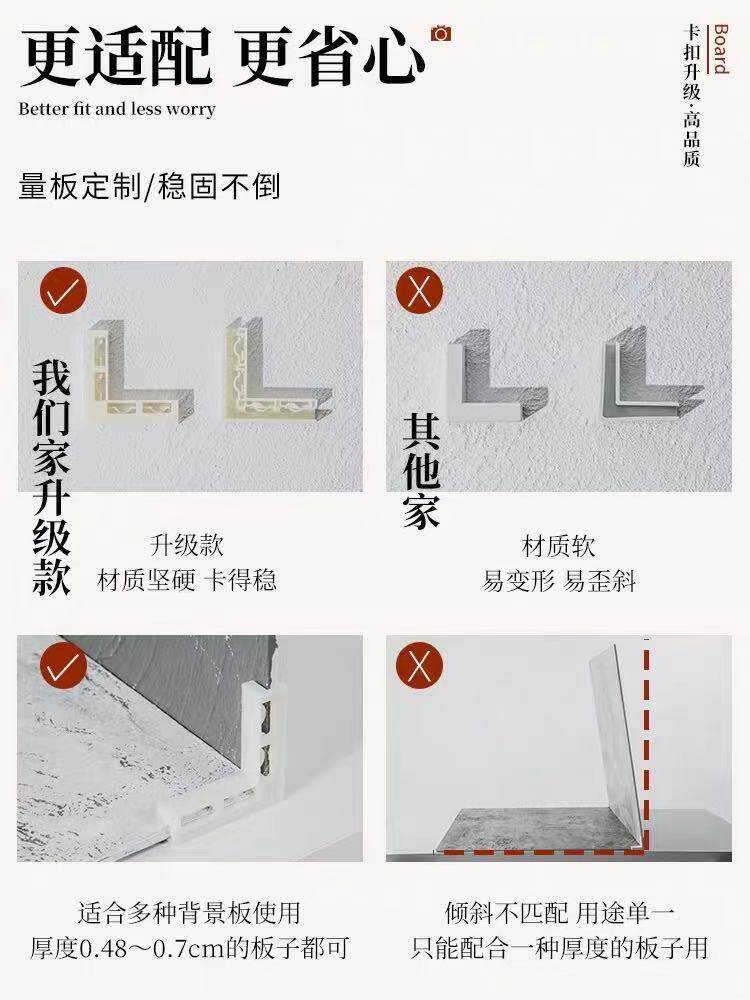 更适配 更省心
Better fit and less worry

Board
卡扣升级·高品质

量板定制/稳固不倒

我们家升级款

升级款
材质坚硬 卡得稳

其他家

材质软
易变形 易歪斜

适合多种背景板使用
厚度0.48～0.7cm的板子都可

倾斜不匹配 用途单一
只能配合一种厚度的板子用