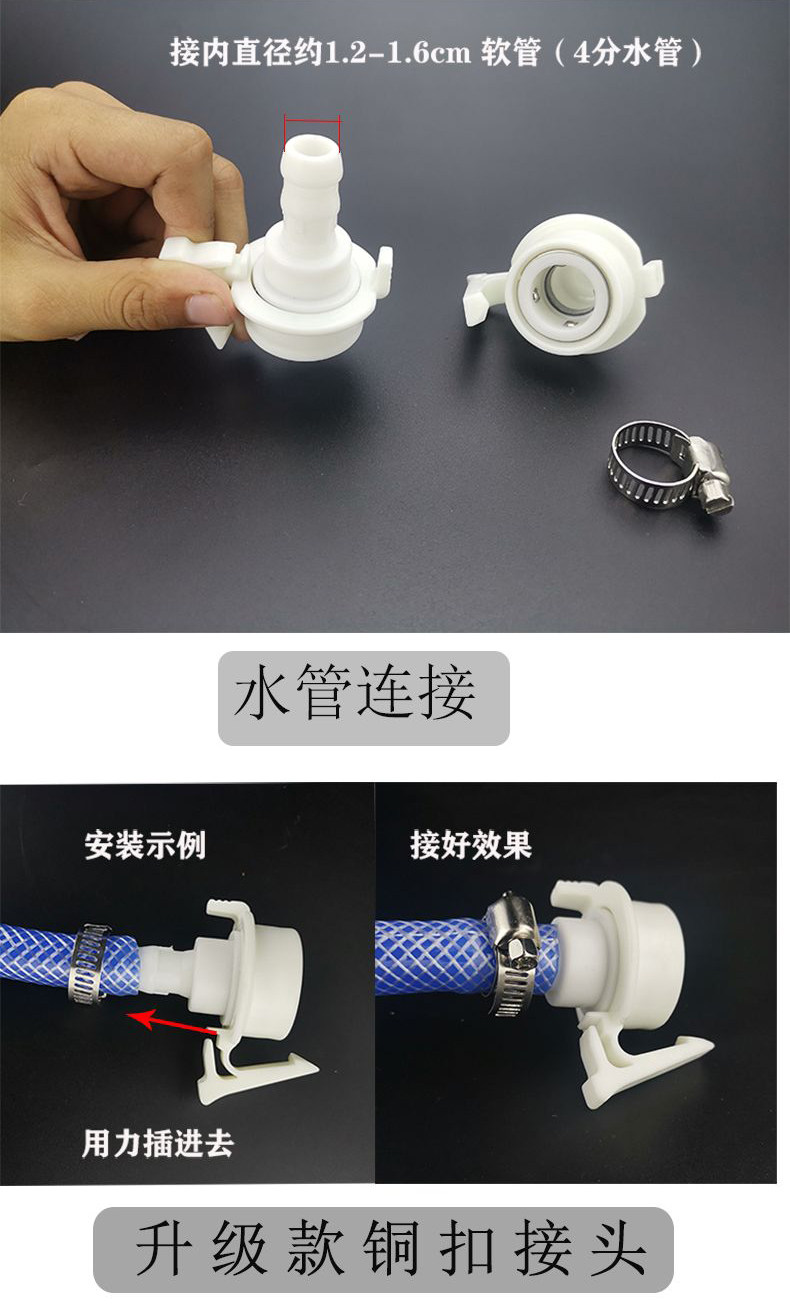 接内直径约1.2-1.6cm 软管（4分水管）

水管连接

安装示例

用力插进去

接好效果

升级款铜扣接头