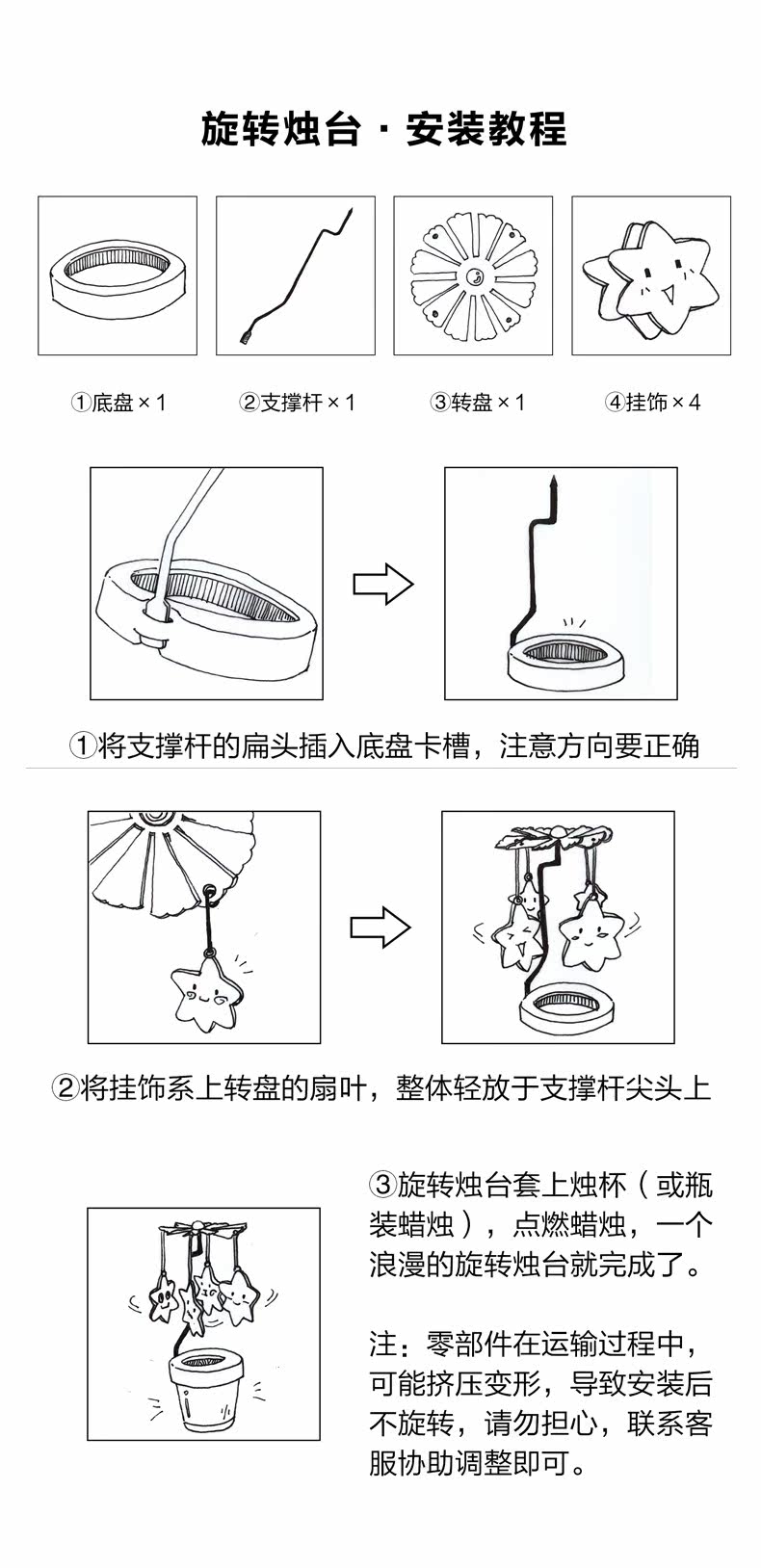 旋转烛台 · 安装教程

①底盘 × 1

②支撑杆 × 1

③转盘 × 1

④挂饰 × 4

①将支撑杆的扁头插入底盘卡槽，注意方向要正确

②将挂饰系上转盘的扇叶，整体轻放于支撑杆尖头上

③旋转烛台套上烛杯（或瓶装蜡烛），点燃蜡烛，一个浪漫的旋转烛台就完成了。

注：零部件在运输过程中，可能挤压变形，导致安装后不旋转，请勿担心，联系客服协助调整即可。