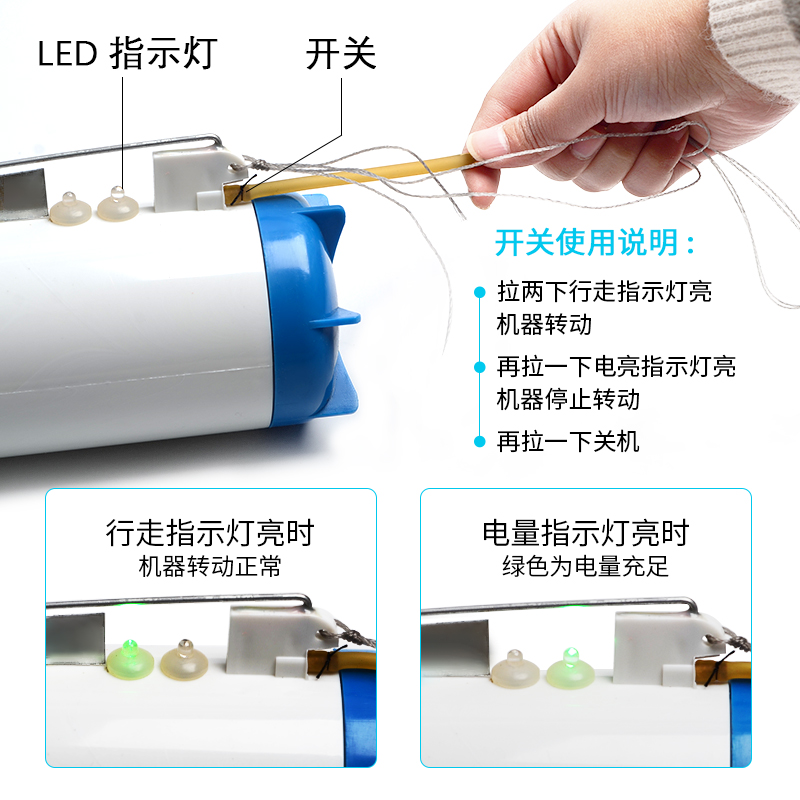 LED 指示灯

开关

开关使用说明：

拉两下行走指示灯亮
机器转动

再拉一下电亮指示灯亮
机器停止转动

再拉一下关机

行走指示灯亮时
机器转动正常

电量指示灯亮时
绿色为电量充足