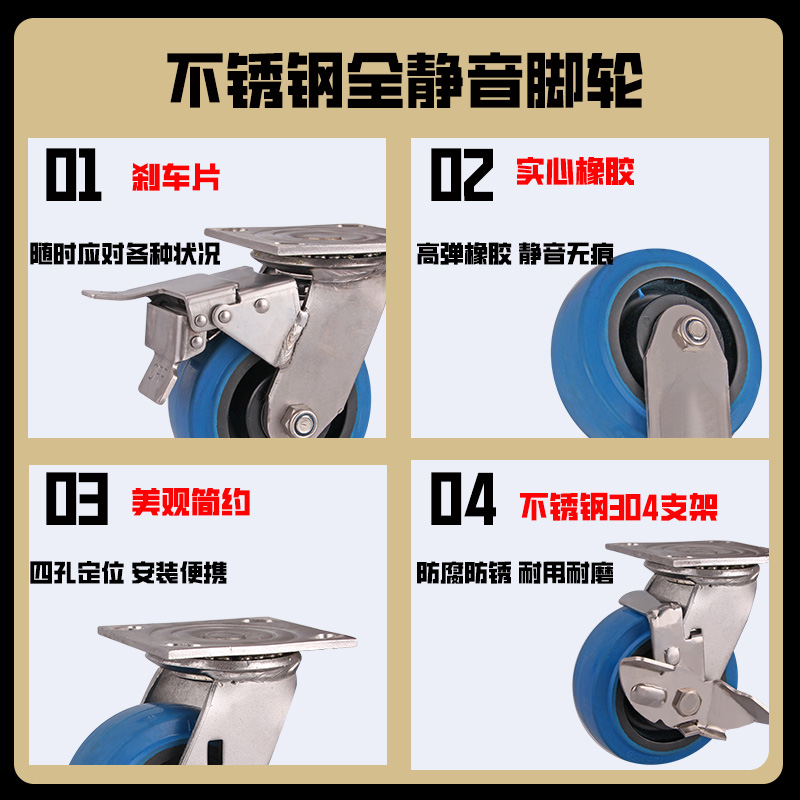 不锈钢全静音脚轮

01 刹车片

随时应对各种状况

02 实心橡胶

高弹橡胶 静音无痕

03 美观简约

四孔定位 安装便携

04 不锈钢304支架

防腐防锈 耐用耐磨