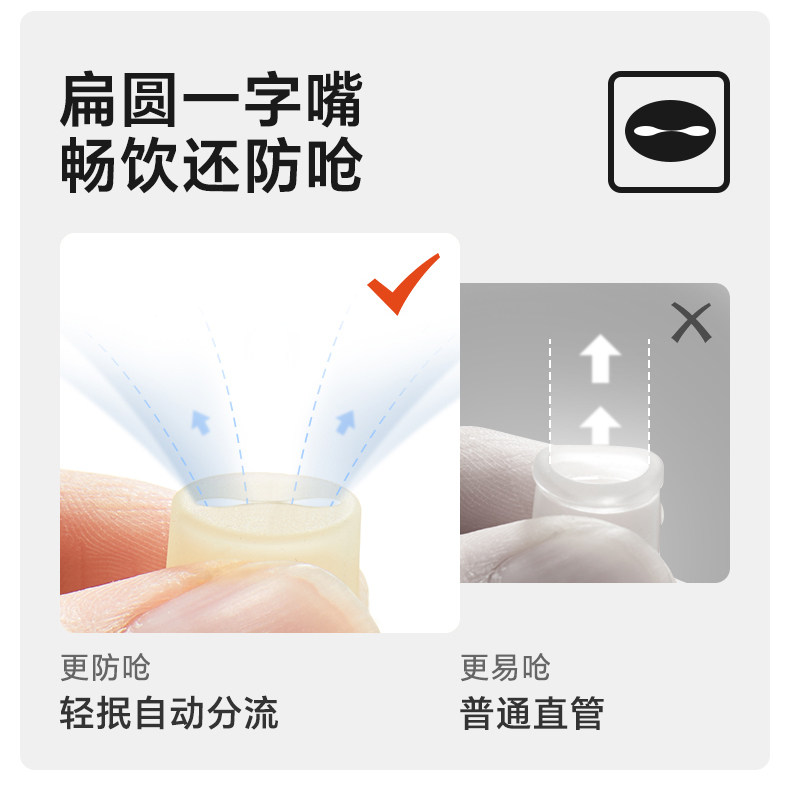 扁圆一字嘴
畅饮还防呛

更防呛
轻抿自动分流

更易呛
普通直管