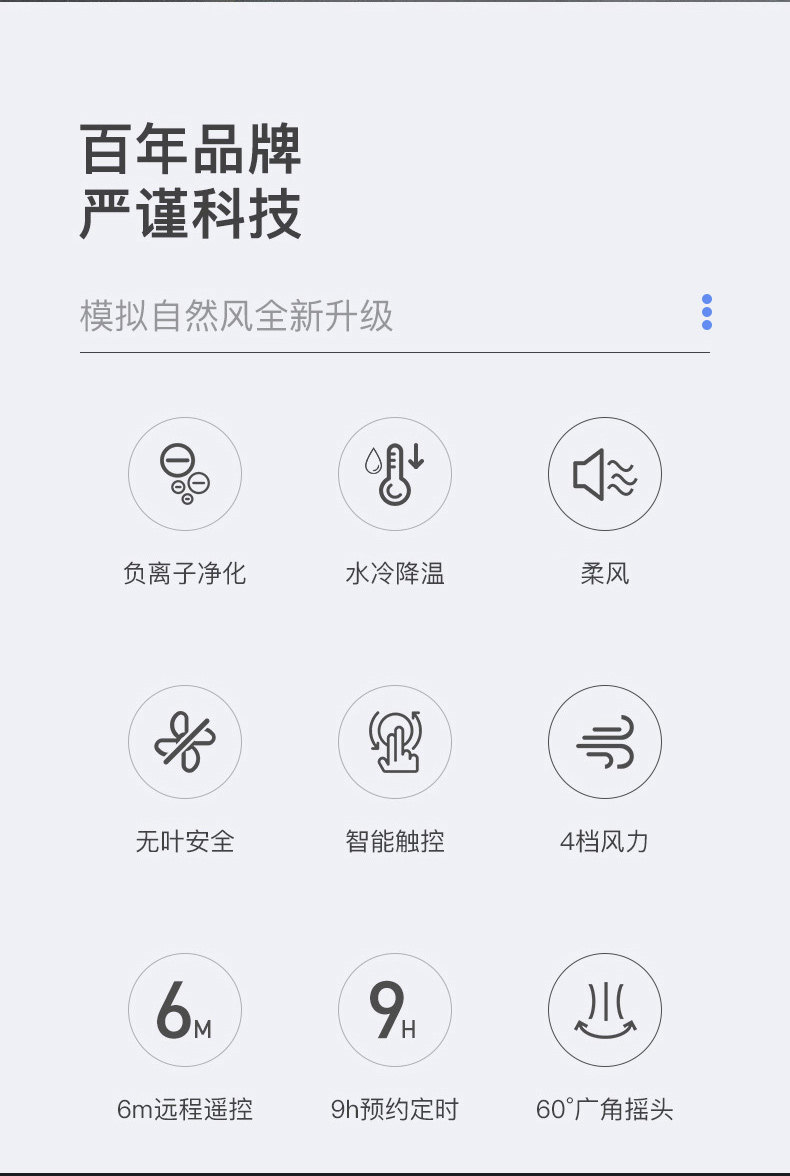 百年品牌
严谨科技

模拟自然风全新升级

负离子净化

水冷降温

柔风

无叶安全

智能触控

4档风力

6M

6m远程遥控

9H

9h预约定时

60°广角摇头