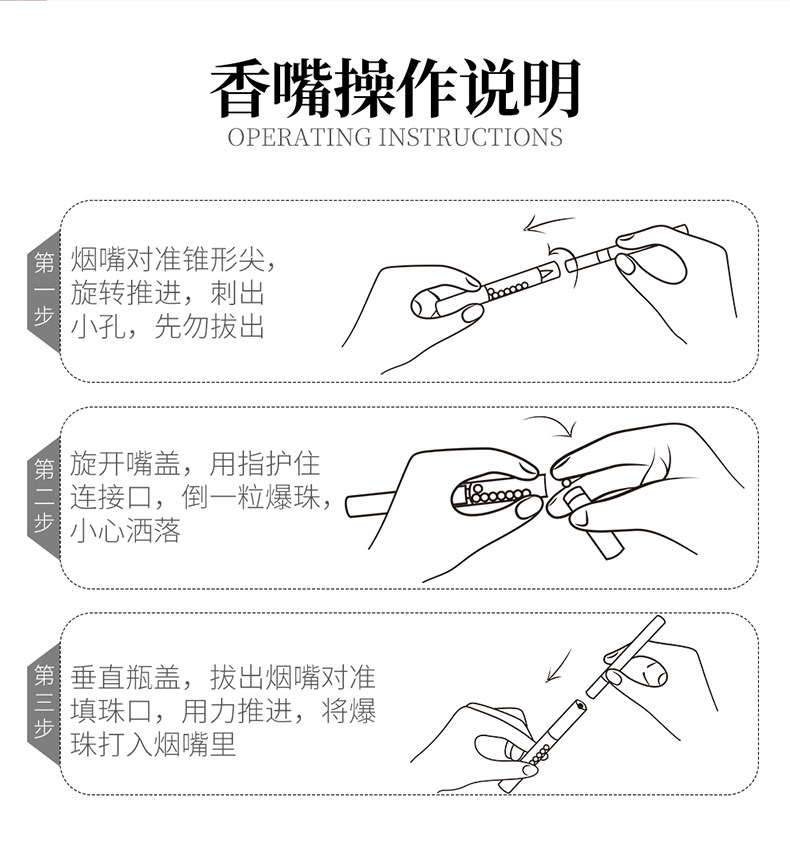 香嘴操作说明
OPERATING INSTRUCTIONS

第一步

烟嘴对准锥形尖，旋转推进，刺出小孔，先勿拔出

第二步

旋开嘴盖，用指护住连接口，倒一粒爆珠，小心洒落

第三步

垂直瓶盖，拔出烟嘴对准填珠口，用力推进，将爆珠打入烟嘴里