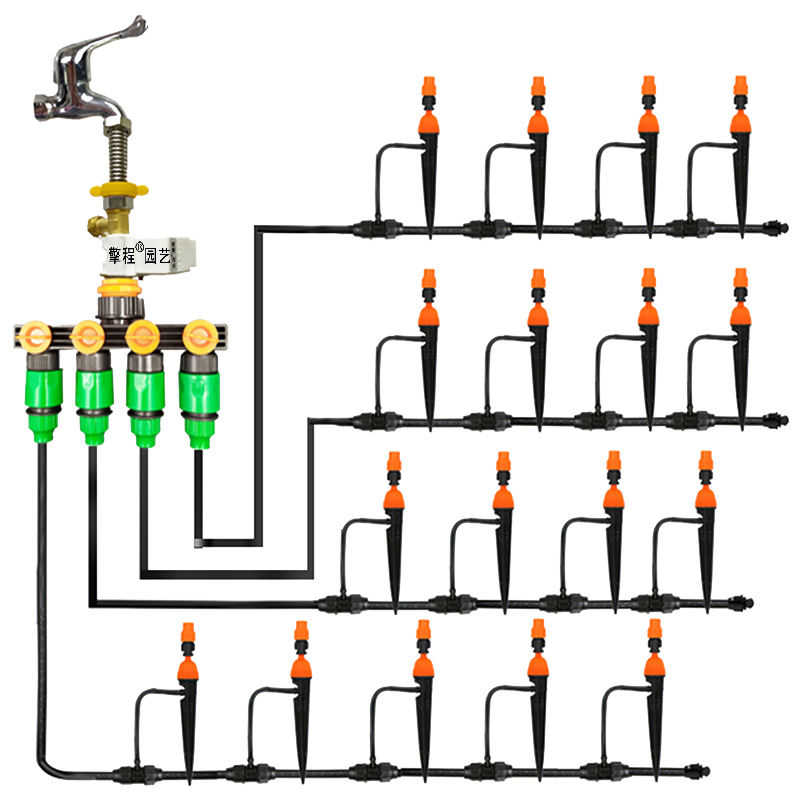 擎程®园艺