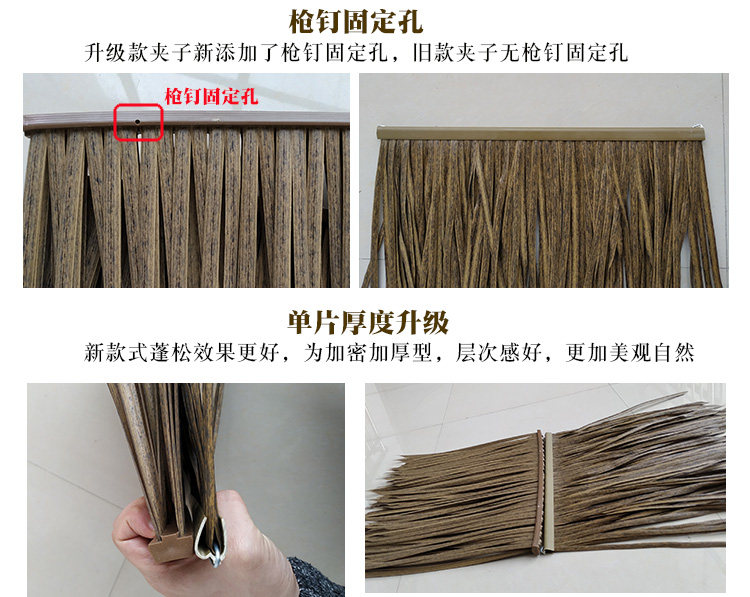 枪钉固定孔

升级款夹子新添加了枪钉固定孔，旧款夹子无枪钉固定孔

枪钉固定孔

单片厚度升级

新款式蓬松效果更好，为加密加厚型，层次感好，更加美观自然