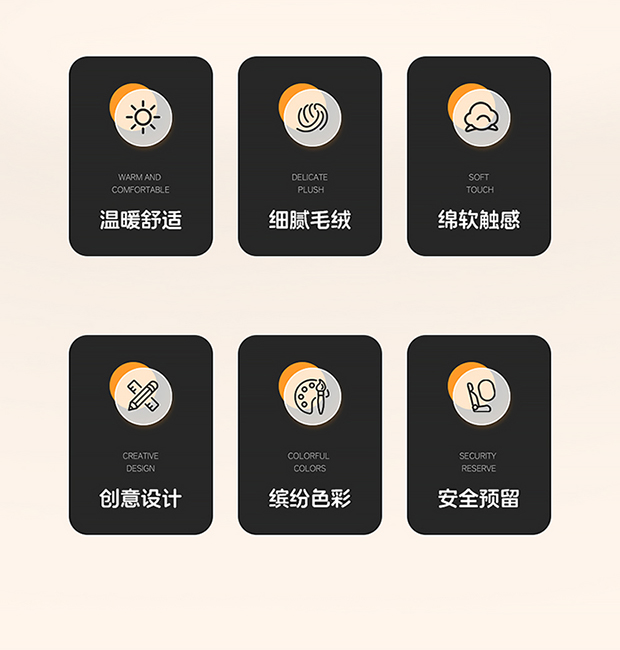 WARM AND
COMFORTABLE

温暖舒适

DELICATE
PLUSH

细腻毛绒

SOFT
TOUCH

绵软触感

CREATIVE
DESIGN

创意设计

COLORFUL
COLORS

缤纷色彩

SECURITY
RESERVE

安全预留