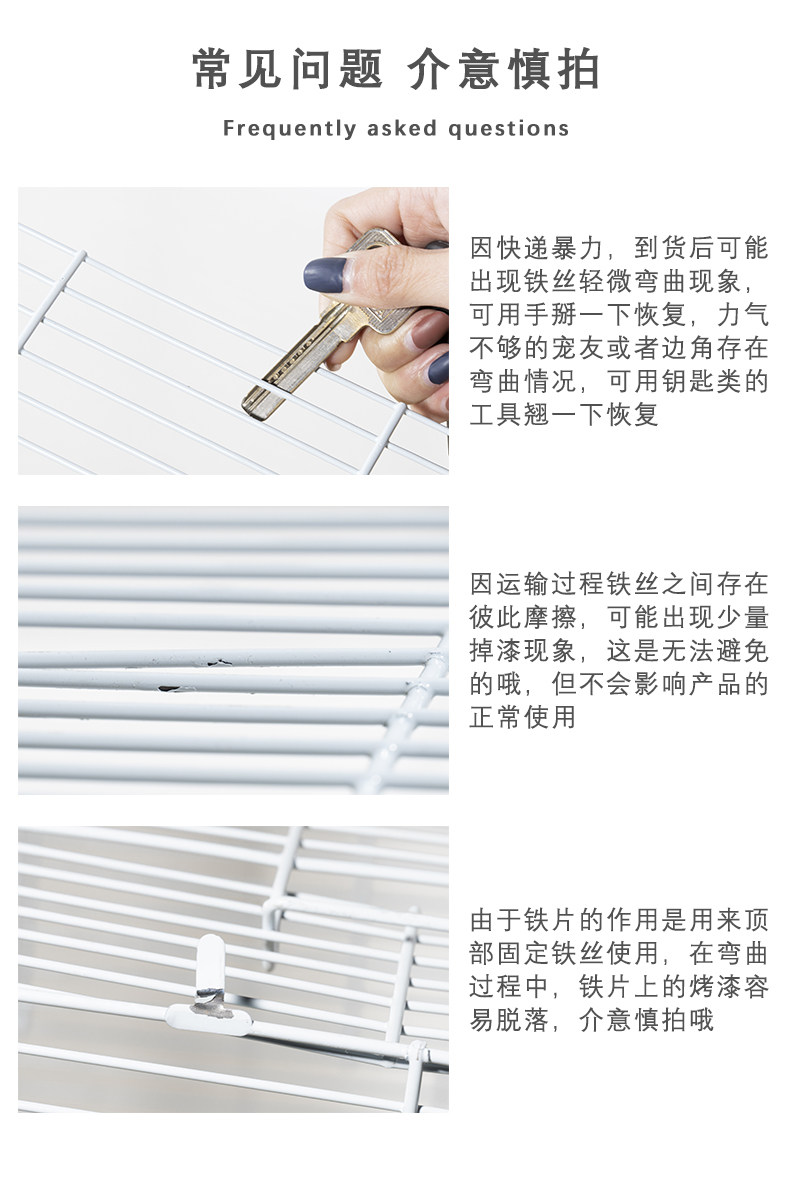 常见问题 介意慎拍

Frequently asked questions

因快递暴力，到货后可能出现铁丝轻微弯曲现象，可用手掰一下恢复，力气不够的宠友或者边角存在弯曲情况，可用钥匙类的工具翘一下恢复

因运输过程铁丝之间存在彼此摩擦，可能出现少量掉漆现象，这是无法避免的哦，但不会影响产品的正常使用

由于铁片的作用是用来顶部固定铁丝使用，在弯曲过程中，铁片上的烤漆容易脱落，介意慎拍哦