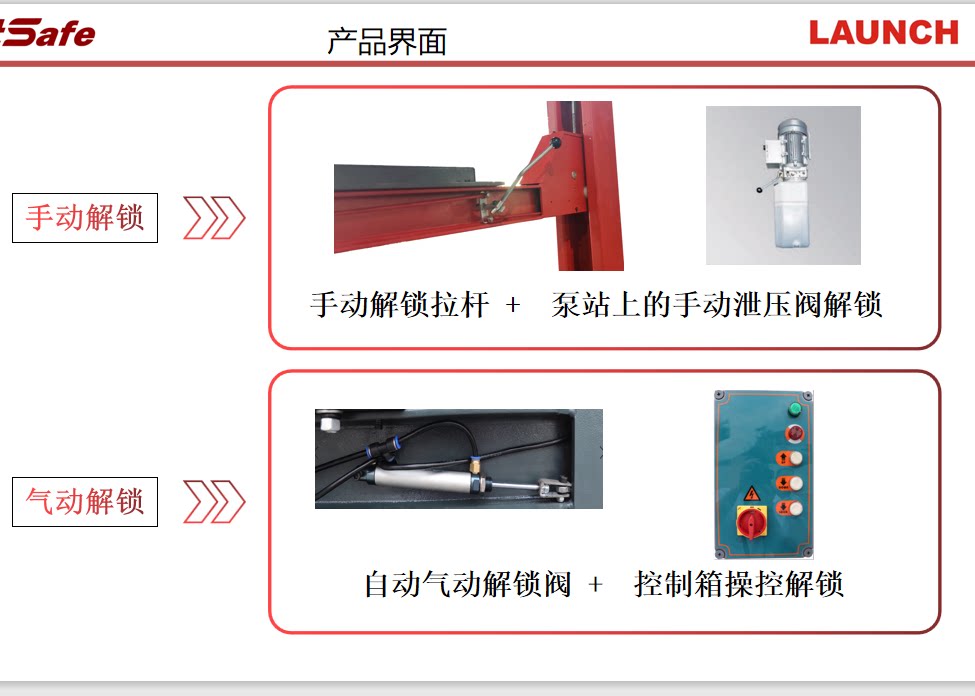 Safe

产品界面

LAUNCH

手动解锁

手动解锁拉杆 ＋ 泵站上的手动泄压阀解锁

气动解锁

自动气动解锁阀 ＋ 控制箱操控解锁