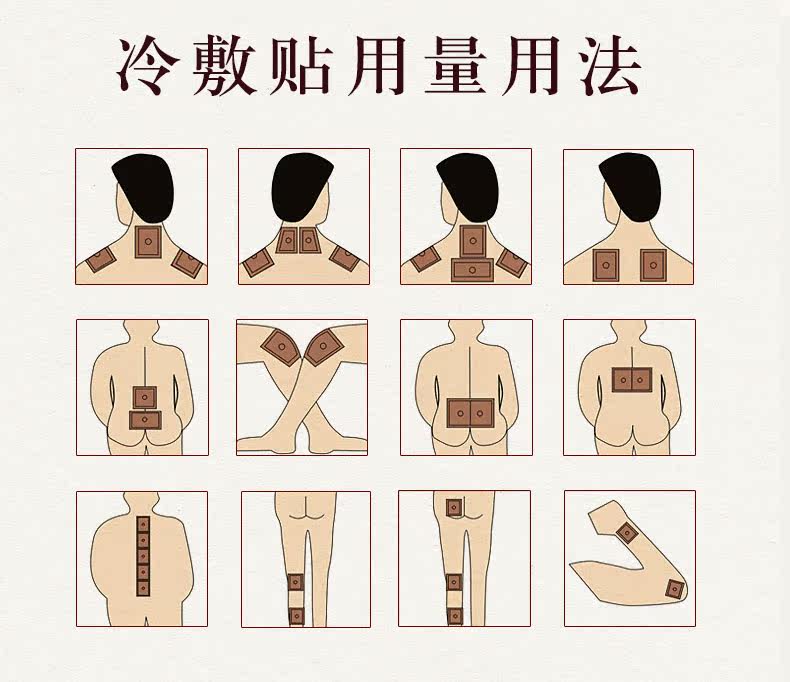 冷敷贴用量用法