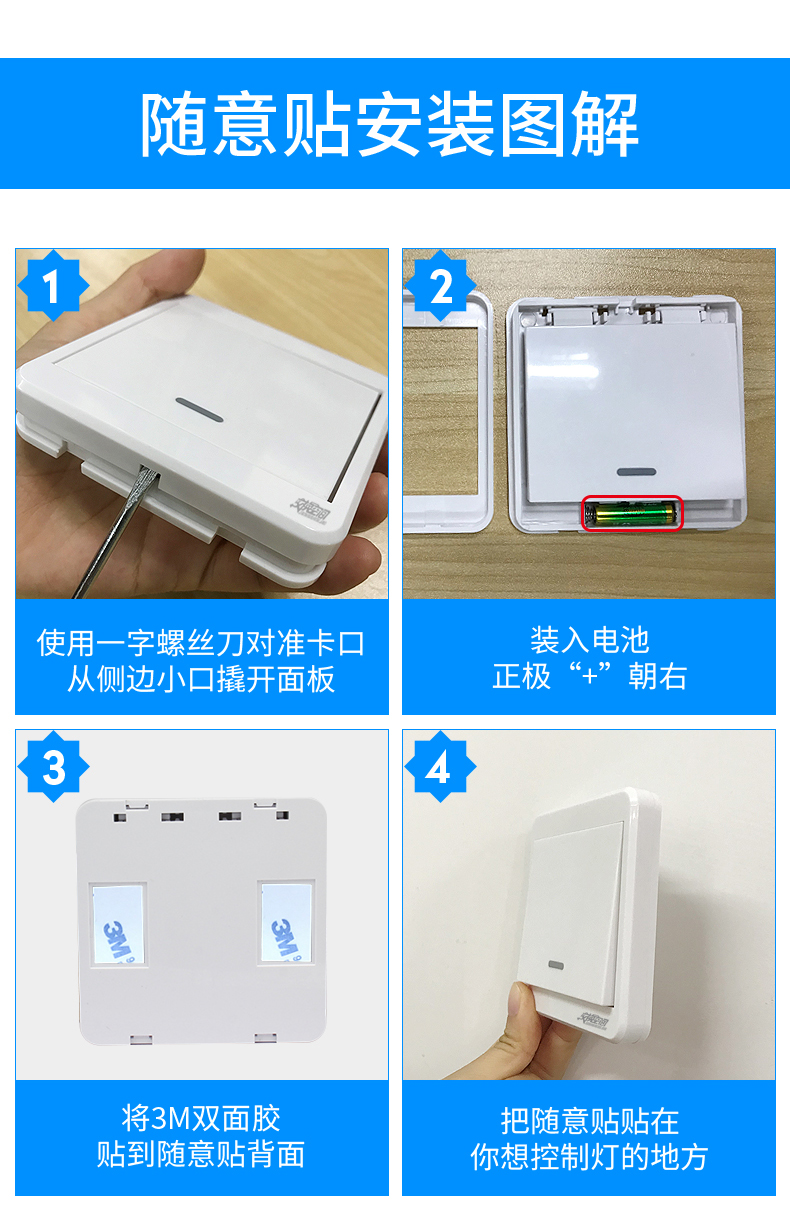 随意贴安装图解

1

使用一字螺丝刀对准卡口
从侧边小口撬开面板

2

装入电池
正极“+”朝右

3

3M

3M

将3M双面胶
贴到随意贴背面

4

把随意贴贴在
你想控制灯的地方