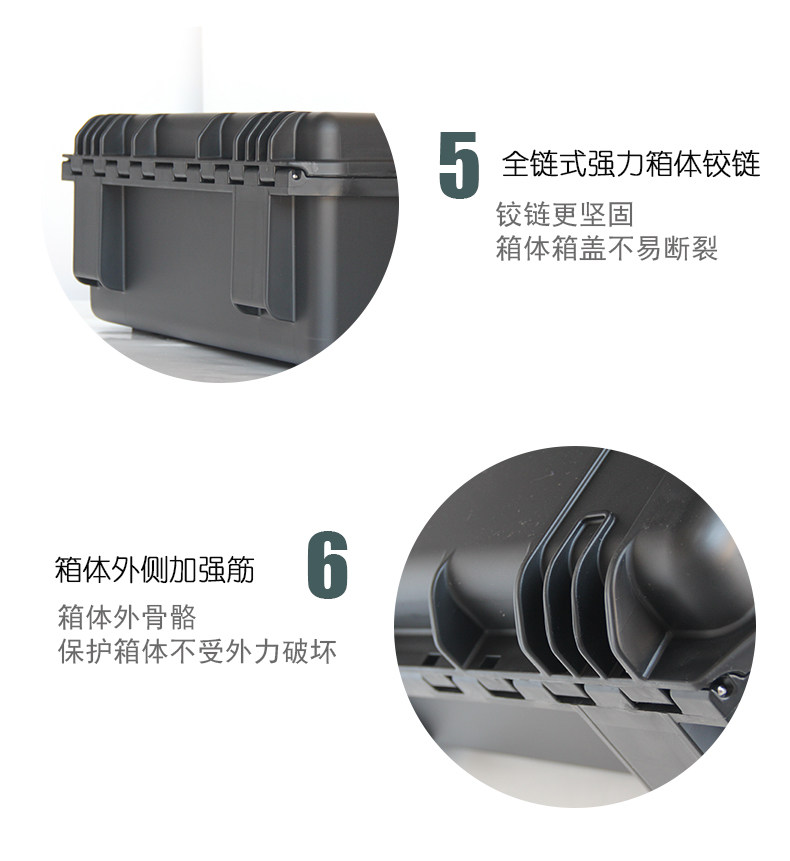 5 全链式强力箱体铰链

铰链更坚固
箱体箱盖不易断裂

箱体外侧加强筋 6

箱体外骨骼
保护箱体不受外力破坏