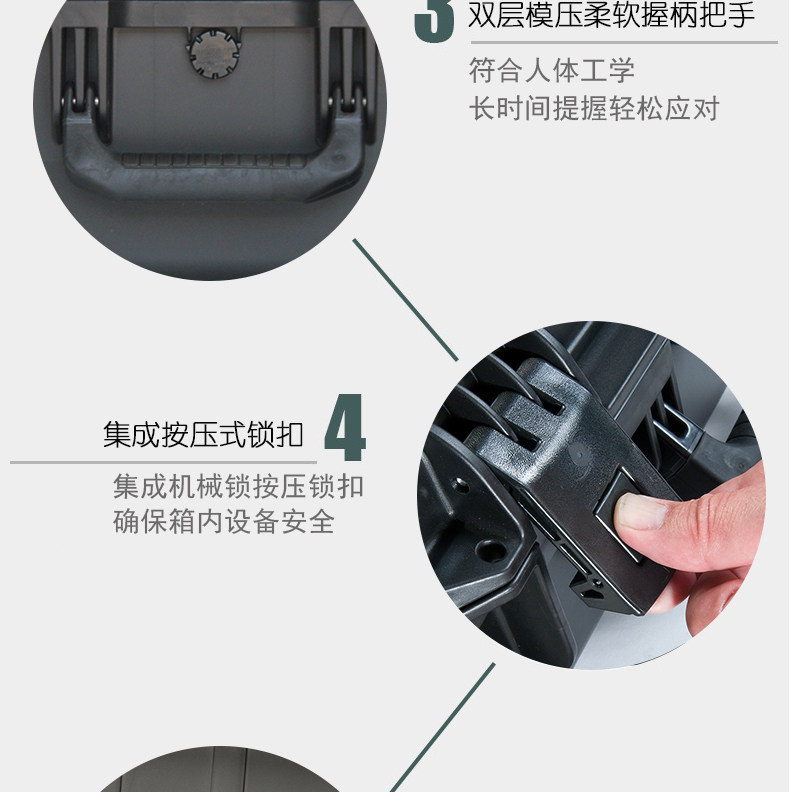 3 双层模压柔软握柄把手

符合人体工学
长时间提握轻松应对

集成按压式锁扣 4

集成机械锁按压锁扣
确保箱内设备安全