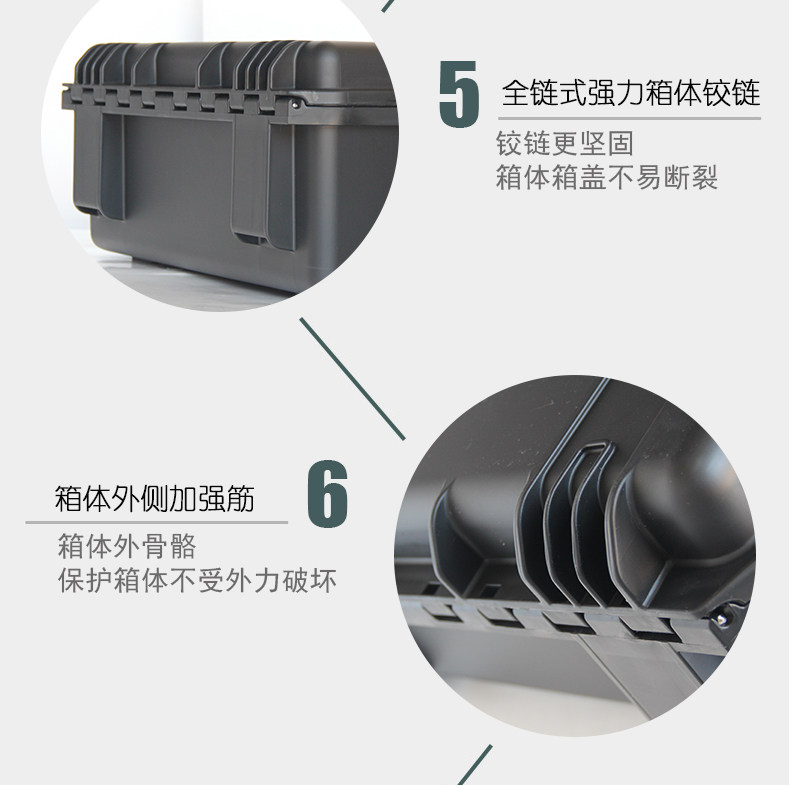 5
全链式强力箱体铰链

铰链更坚固
箱体箱盖不易断裂

箱体外侧加强筋
6

箱体外骨骼
保护箱体不受外力破坏