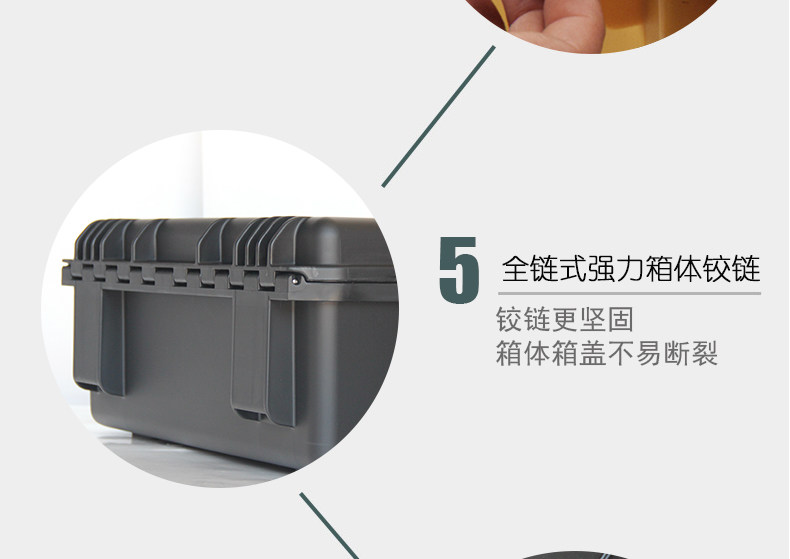 5 全链式强力箱体铰链

铰链更坚固
箱体箱盖不易断裂