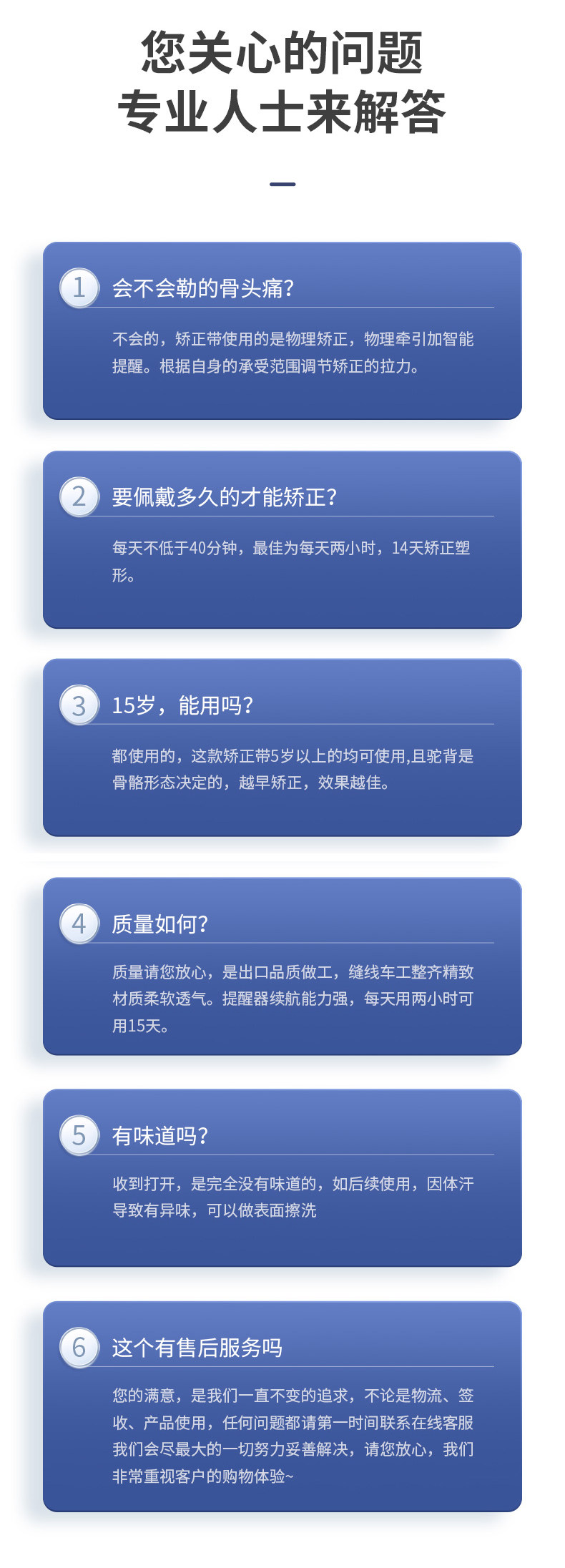 您关心的问题
专业人士来解答

1
会不会勒的骨头痛?

不会的，矫正带使用的是物理矫正，物理牵引加智能提醒。根据自身的承受范围调节矫正的拉力。

2
要佩戴多久的才能矫正?

每天不低于40分钟，最佳为每天两小时，14天矫正塑形。

3
15岁，能用吗?

都使用的，这款矫正带5岁以上的均可使用,且驼背是骨骼形态决定的，越早矫正，效果越佳。

4
质量如何?

质量请您放心，是出口品质做工，缝线车工整齐精致材质柔软透气。提醒器续航能力强，每天用两小时可用15天。

5
有味道吗?

收到打开，是完全没有味道的，如后续使用，因体汗导致有异味，可以做表面擦洗

6
这个有售后服务吗

您的满意，是我们一直不变的追求，不论是物流、签收、产品使用，任何问题都请第一时间联系在线客服我们会尽最大的一切努力妥善解决，请您放心，我们非常重视客户的购物体验~