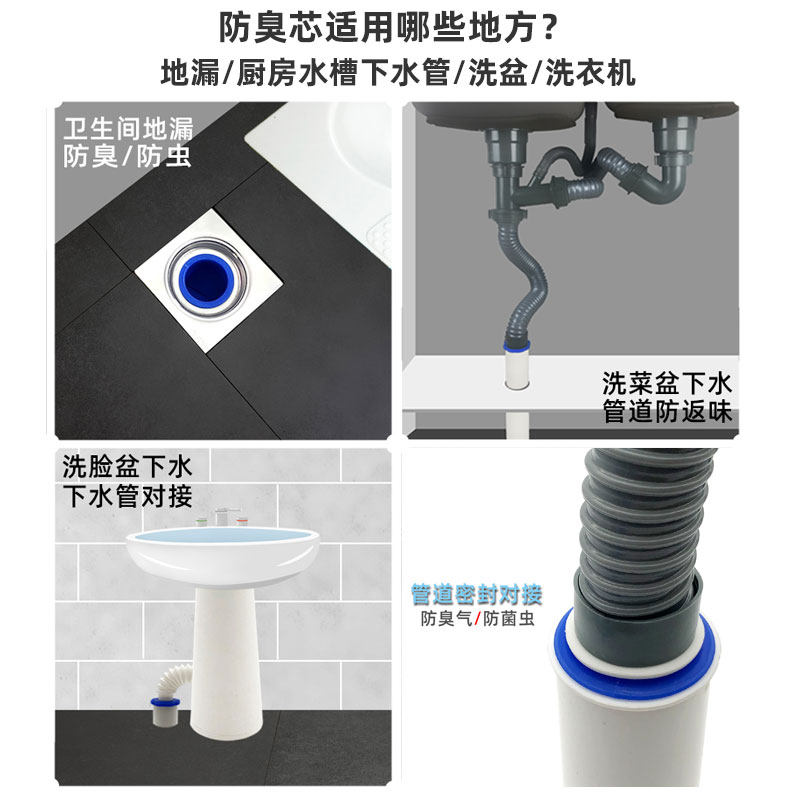 防臭芯适用哪些地方？
地漏/厨房水槽下水管/洗盆/洗衣机

卫生间地漏
防臭/防虫

洗菜盆下水
管道防返味

洗脸盆下水
下水管对接

管道密封对接
防臭气/防菌虫