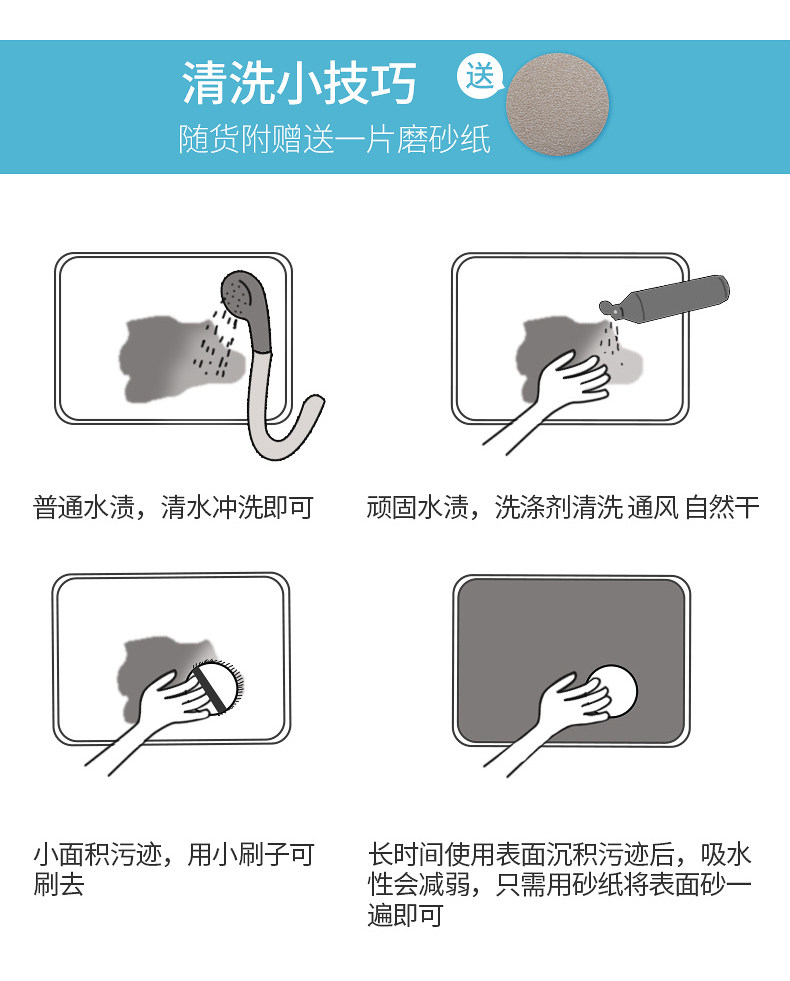 清洗小技巧

送

随货附赠送一片磨砂纸

普通水渍，清水冲洗即可

顽固水渍，洗涤剂清洗 通风 自然干

小面积污迹，用小刷子可刷去

长时间使用表面沉积污迹后，吸水性会减弱，只需用砂纸将表面砂一遍即可