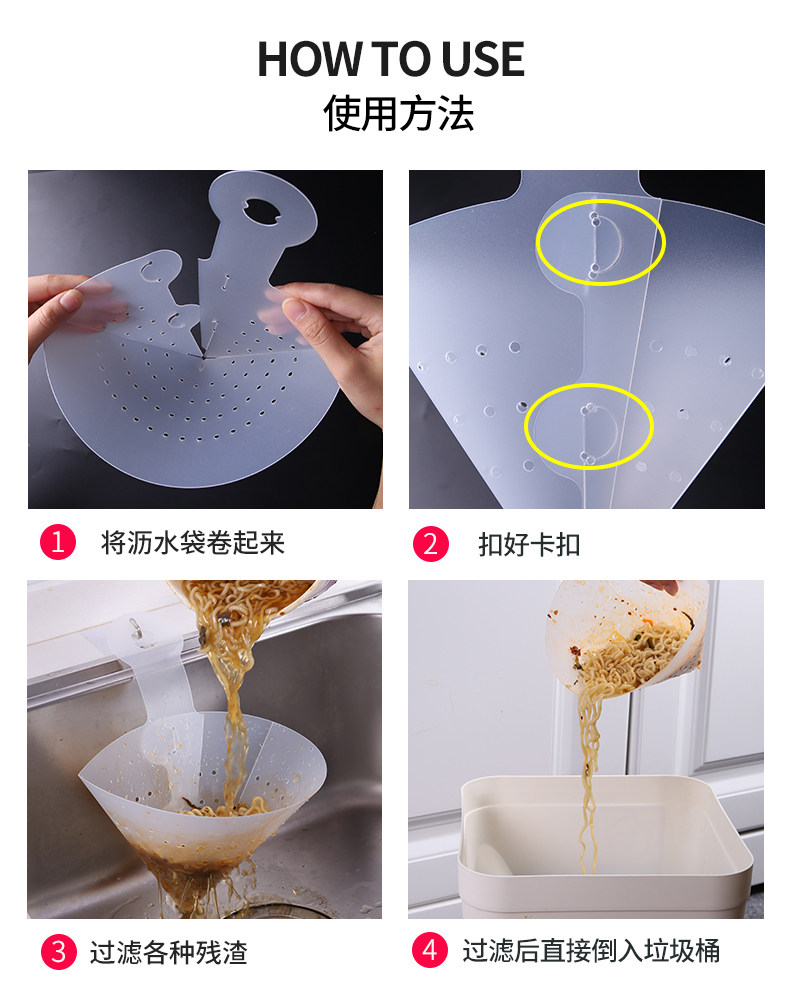 HOW TO USE
使用方法

1 将沥水袋卷起来

2 扣好卡扣

3 过滤各种残渣

4 过滤后直接倒入垃圾桶