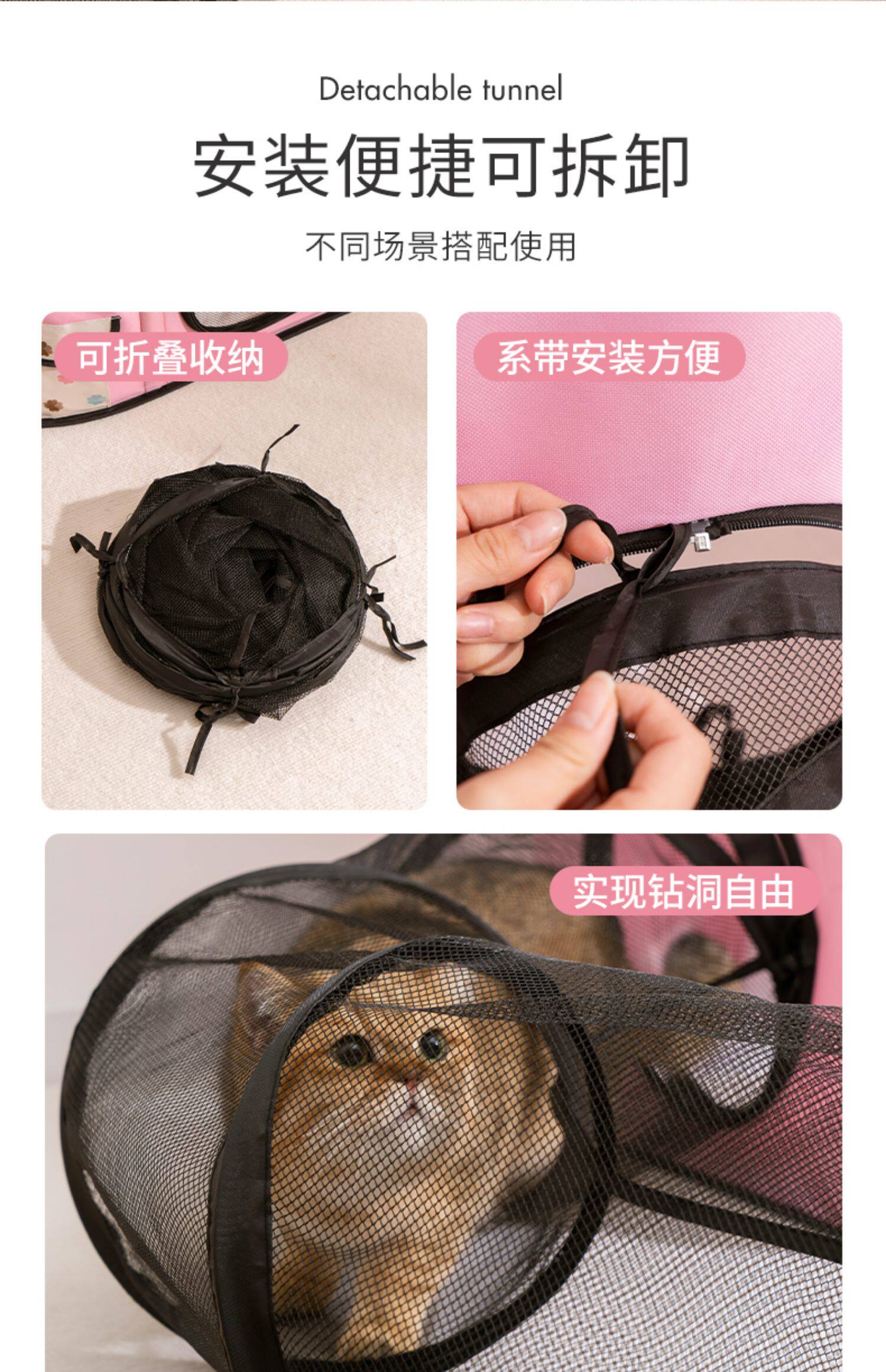 Detachable tunnel

安装便捷可拆卸

不同场景搭配使用

可折叠收纳

系带安装方便

实现钻洞自由