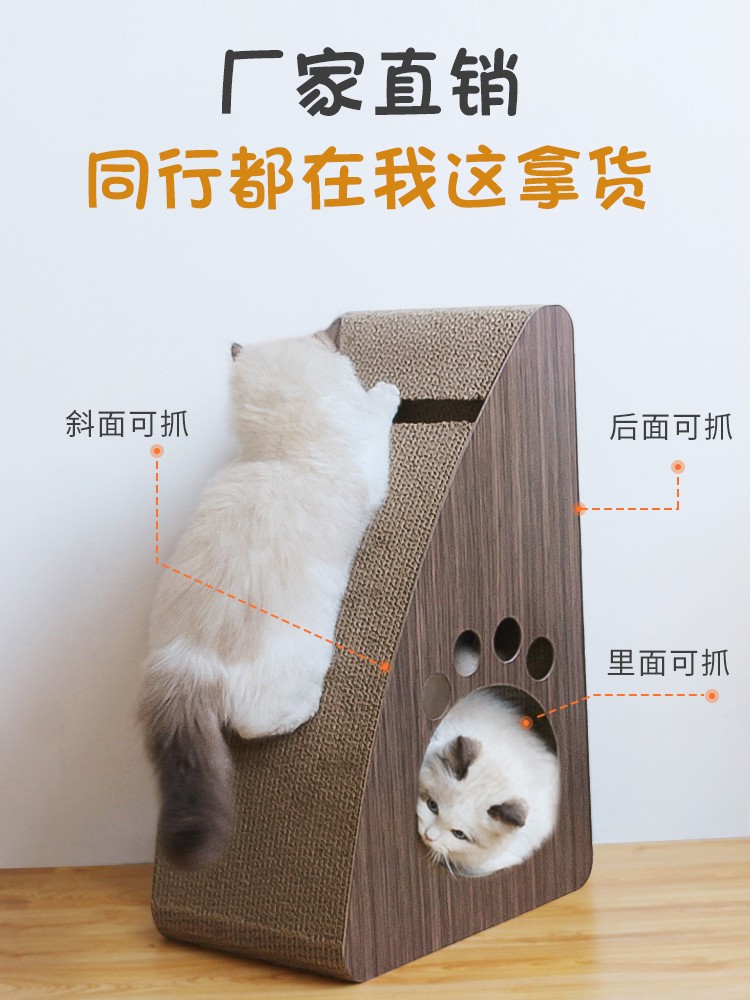 厂家直销
同行都在我这拿货

斜面可抓

后面可抓

里面可抓