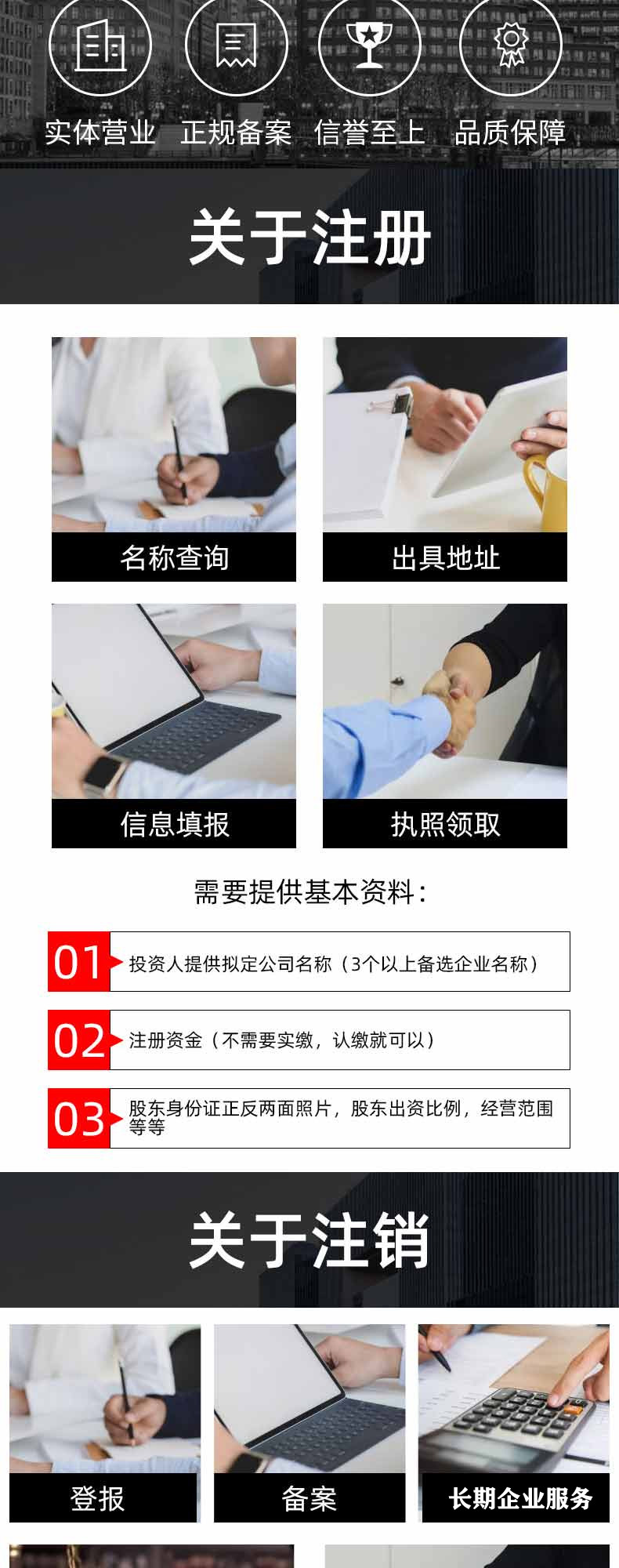 实体营业 正规备案 信誉至上 品质保障

关于注册

名称查询

出具地址

信息填报

执照领取

需要提供基本资料：

01 投资人提供拟定公司名称（3个以上备选企业名称）

02 注册资金（不需要实缴，认缴就可以）

03 股东身份证正反两面照片，股东出资比例，经营范围等等

关于注销

登报

备案

长期企业服务