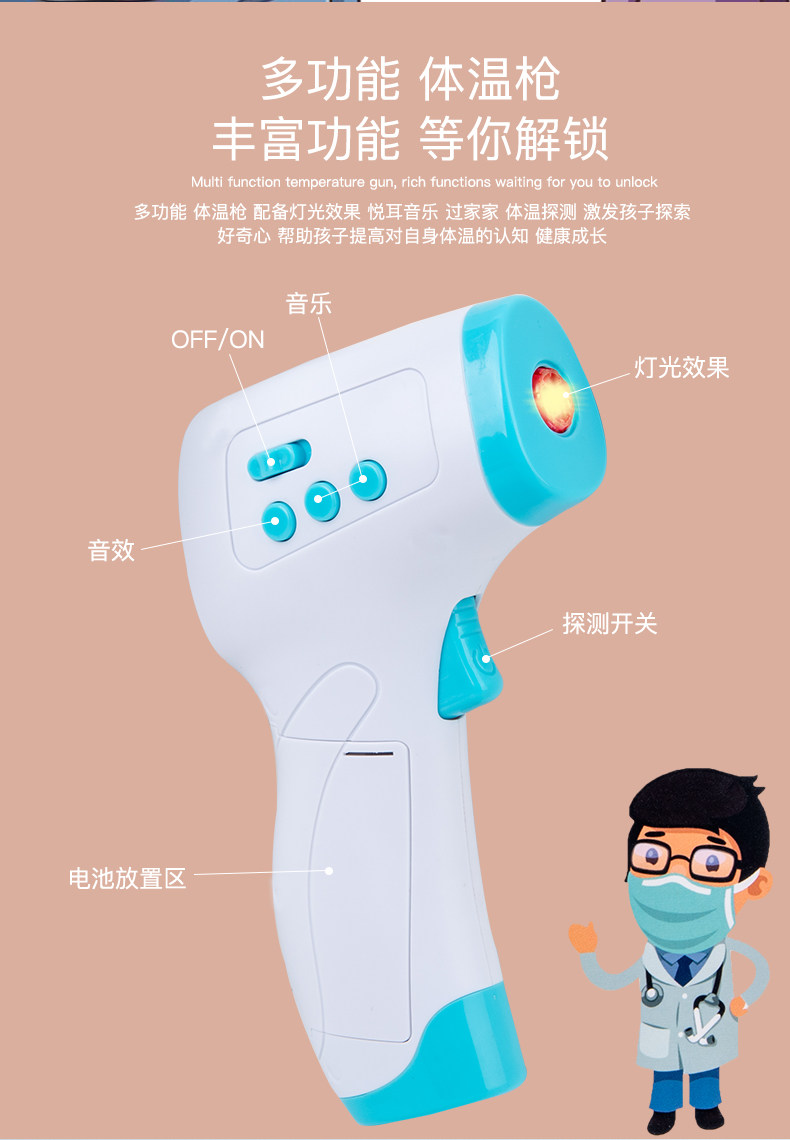 多功能 体温枪
丰富功能 等你解锁

Multi function temperature gun, rich functions waiting for you to unlock

多功能 体温枪 配备灯光效果 悦耳音乐 过家家 体温探测 激发孩子探索好奇心 帮助孩子提高对自身体温的认知 健康成长

音乐

OFF/ON

灯光效果

音效

探测开关

电池放置区