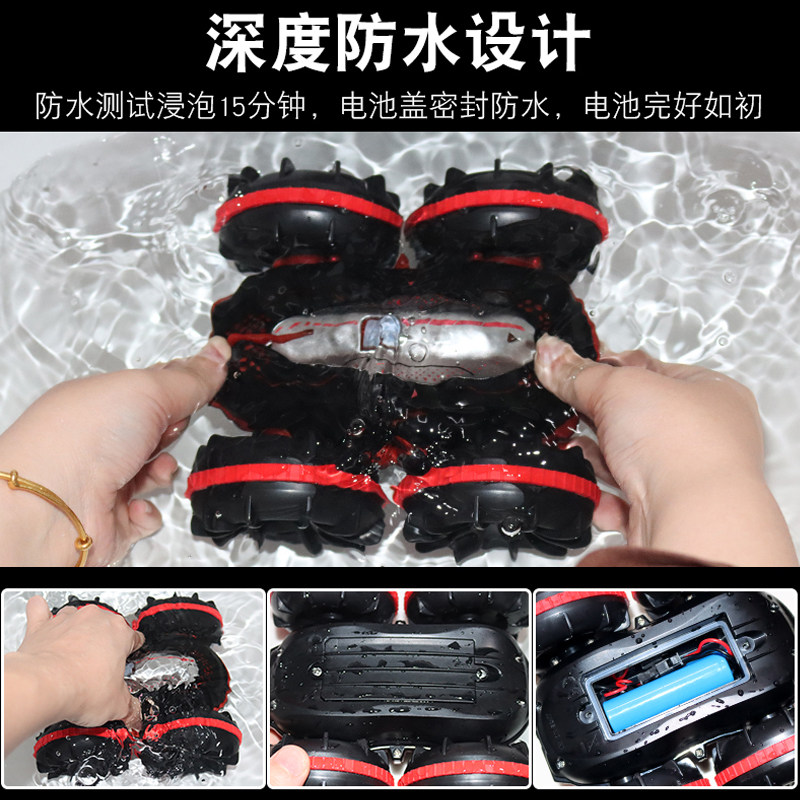 深度防水设计

防水测试浸泡15分钟，电池盖密封防水，电池完好如初