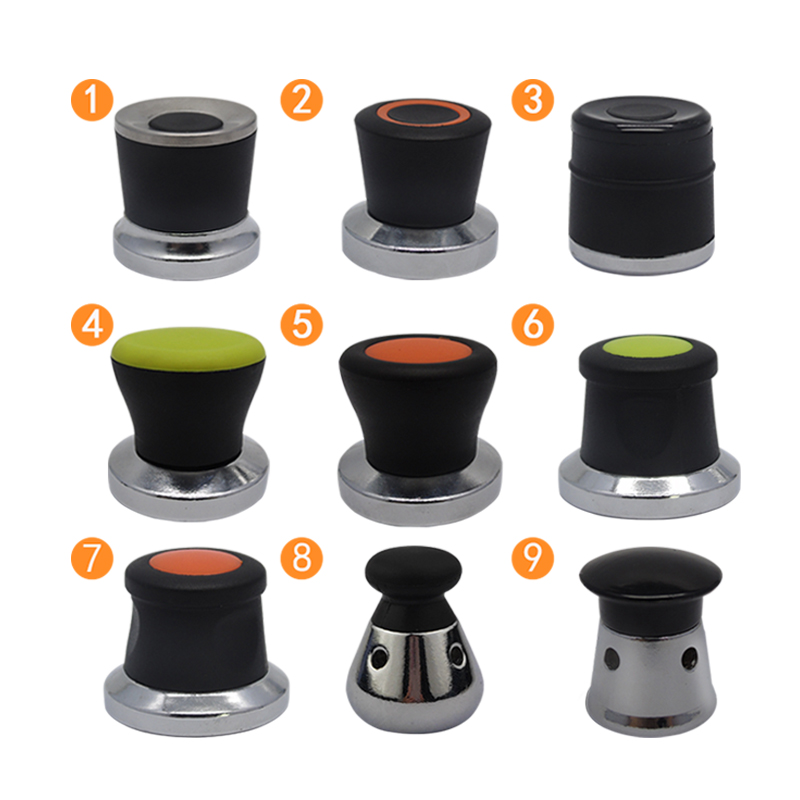 1
2
3
4
5
6
7
8
9