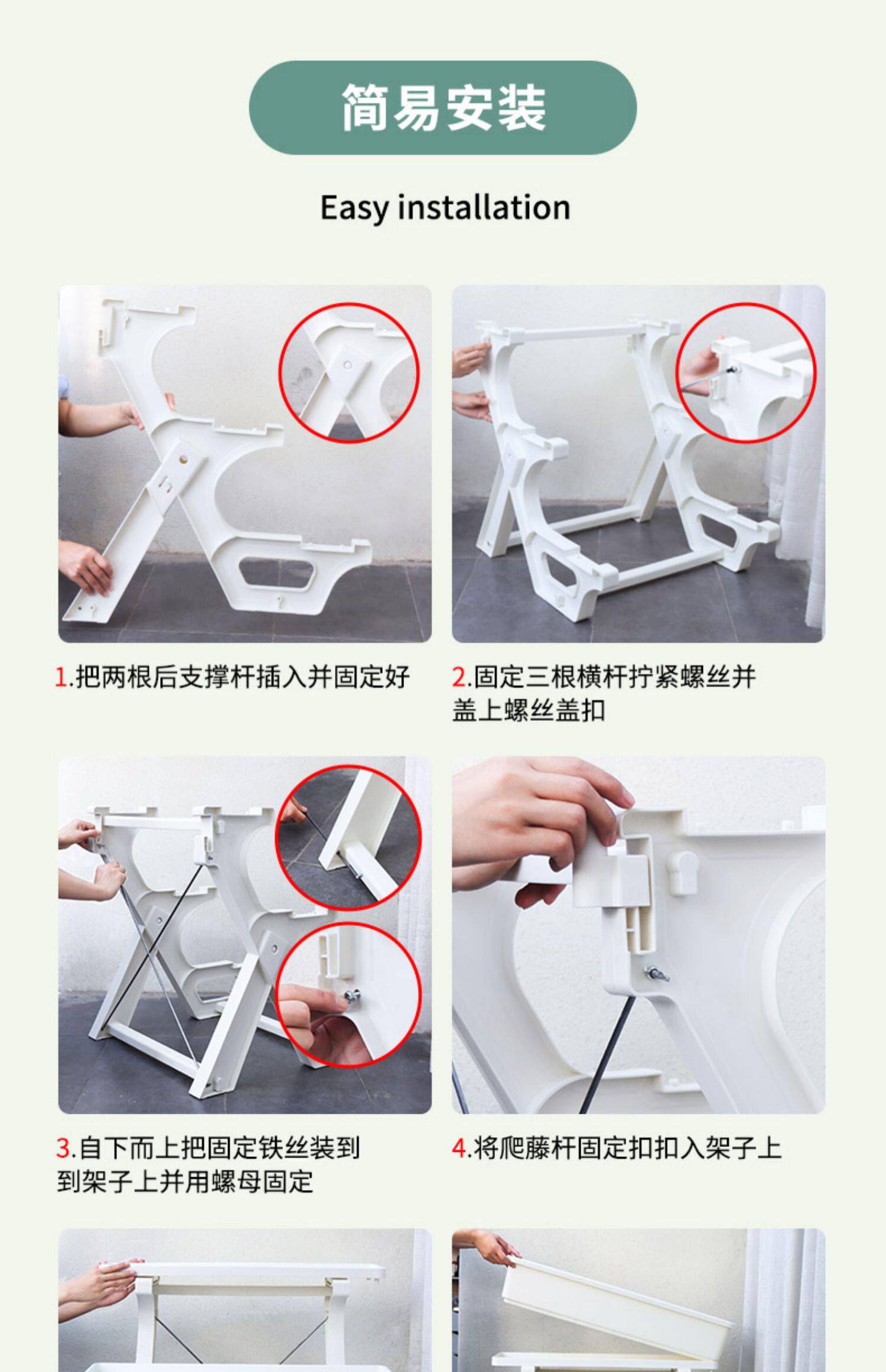 简易安装

Easy installation

1.把两根后支撑杆插入并固定好

2.固定三根横杆拧紧螺丝并盖上螺丝盖扣

3.自下而上把固定铁丝装到到架子上并用螺母固定

4.将爬藤杆固定扣扣入架子上