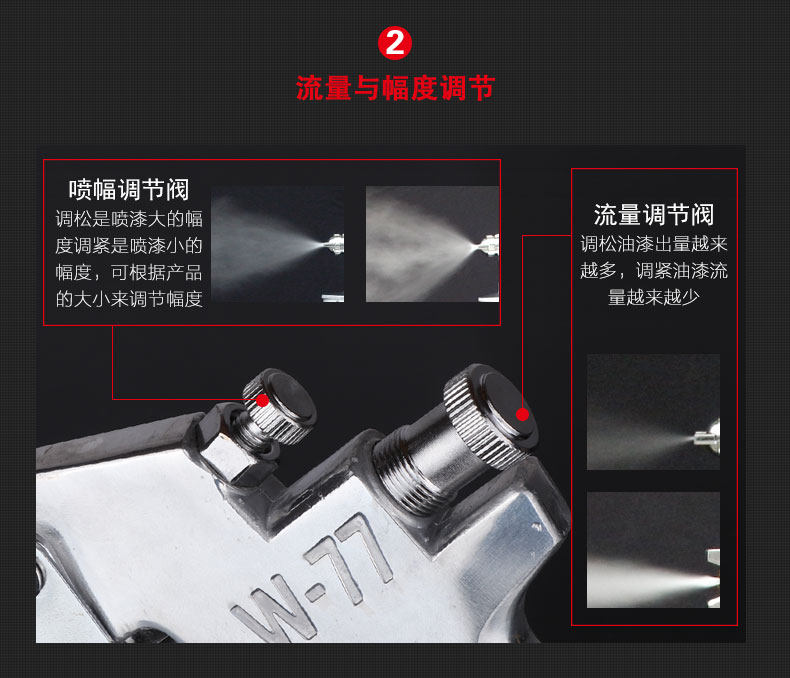 2

流量与幅度调节

喷幅调节阀

调松是喷漆大的幅度调紧是喷漆小的幅度，可根据产品的大小来调节幅度

流量调节阀

调松油漆出量越来越多，调紧油漆流量越来越少

W-77