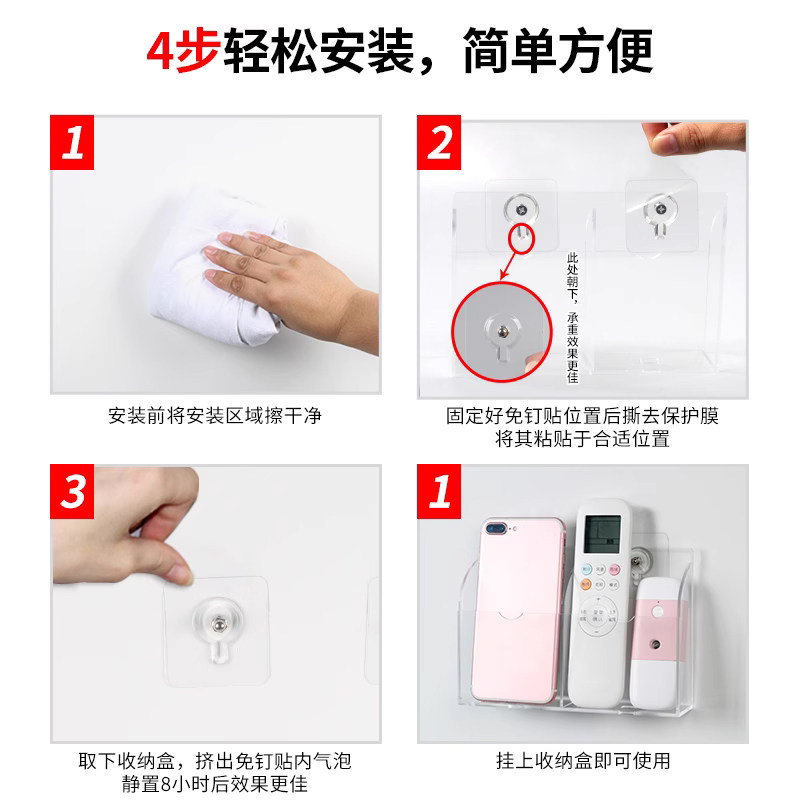 4步轻松安装，简单方便

1

安装前将安装区域擦干净

2

此处朝下，承重效果更佳

固定好免钉贴位置后撕去保护膜
将其粘贴于合适位置

3

取下收纳盒，挤出免钉贴内气泡
静置8小时后效果更佳

1

挂上收纳盒即可使用