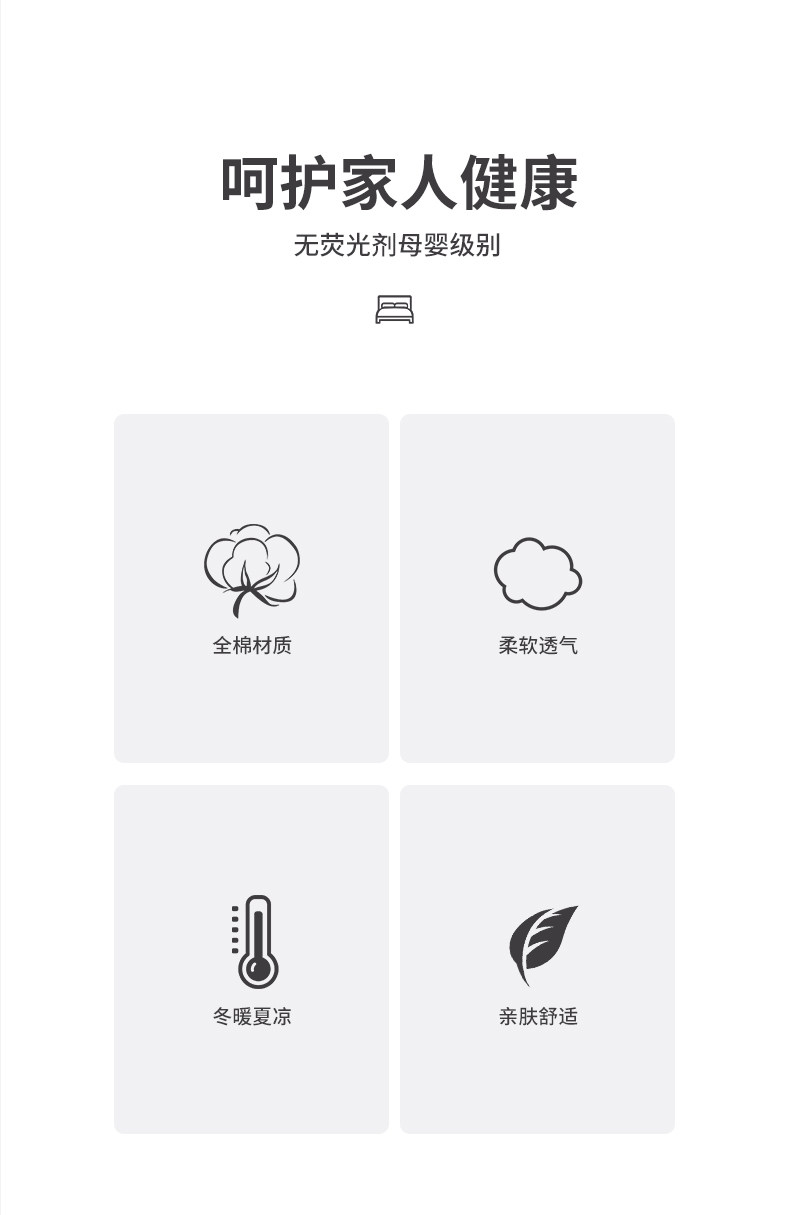 呵护家人健康

无荧光剂母婴级别

全棉材质

柔软透气

冬暖夏凉

亲肤舒适