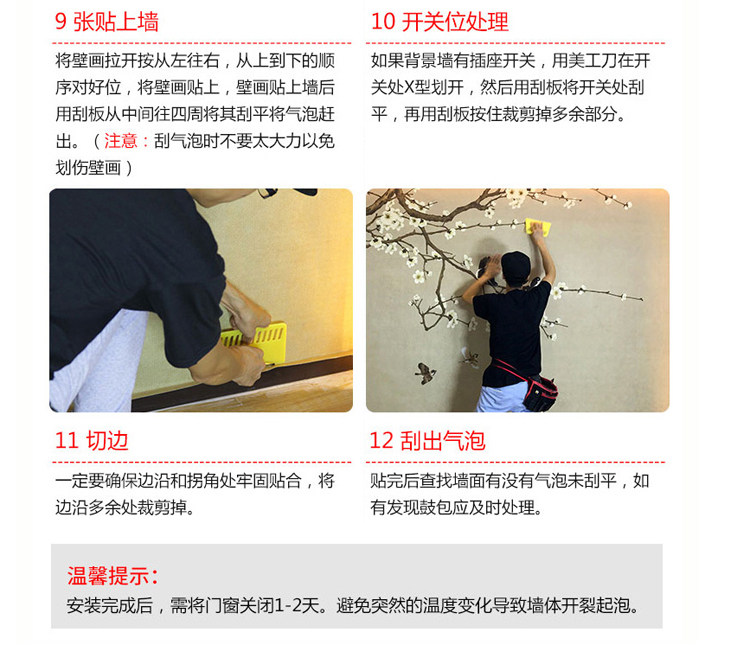 9 张贴上墙

将壁画拉开按从左往右，从上到下的顺序对好位，将壁画贴上，壁画贴上墙后用刮板从中间往四周将其刮平将气泡赶出。（注意：刮气泡时不要太大力以免划伤壁画）

10 开关位处理

如果背景墙有插座开关，用美工刀在开关处X型划开，然后用刮板将开关处刮平，再用刮板按住裁剪掉多余部分。

11 切边

一定要确保边沿和拐角处牢固贴合，将边沿多余处裁剪掉。

12 刮出气泡

贴完后查找墙面有没有气泡未刮平，如有发现鼓包应及时处理。

温馨提示：

安装完成后，需将门窗关闭1-2天。避免突然的温度变化导致墙体开裂起泡。