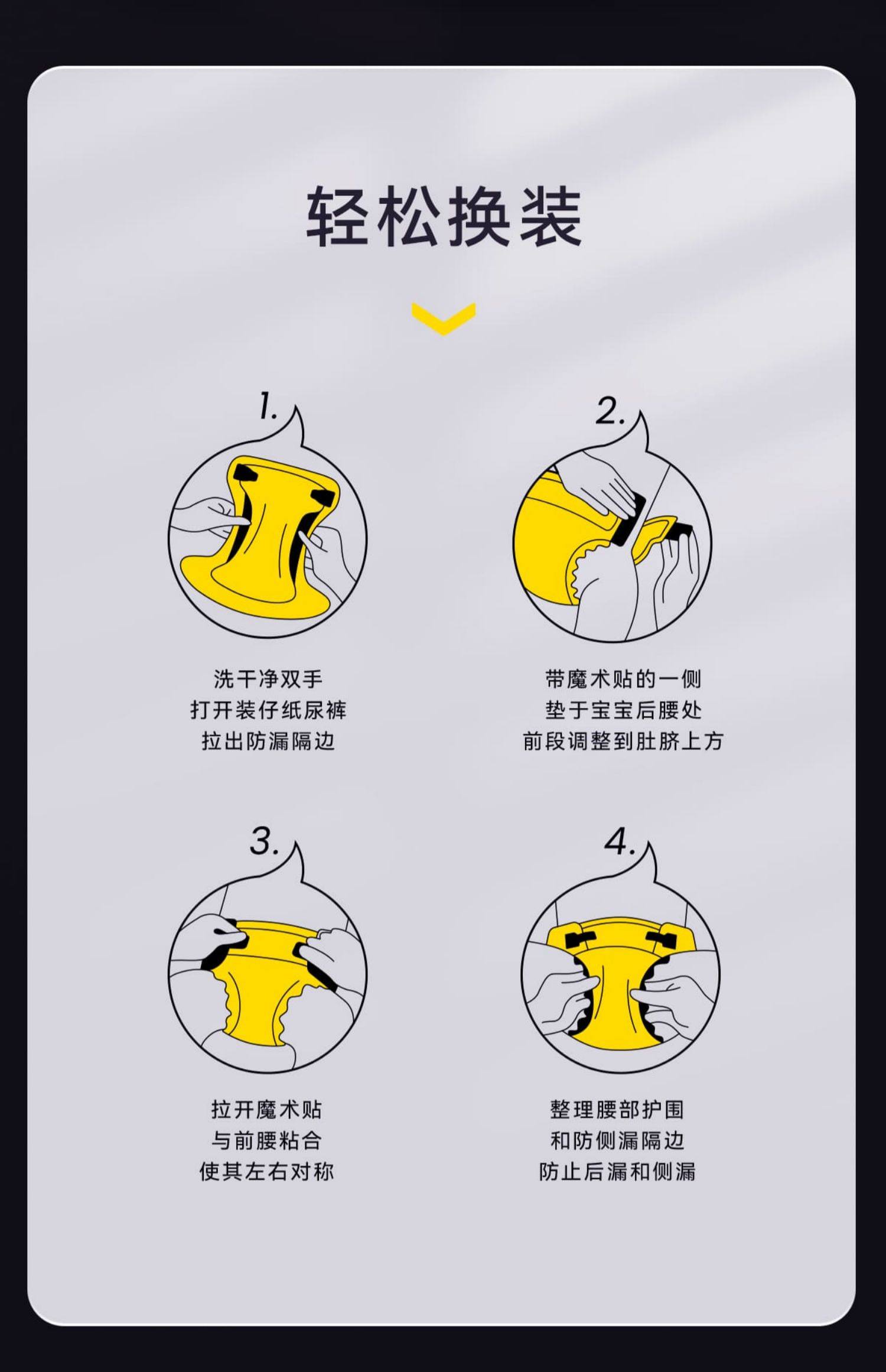 轻松换装

1.

洗干净双手
打开装仔纸尿裤
拉出防漏隔边

2.

带魔术贴的一侧
垫于宝宝后腰处
前段调整到肚脐上方

3.

拉开魔术贴
与前腰粘合
使其左右对称

4.

整理腰部护围
和防侧漏隔边
防止后漏和侧漏