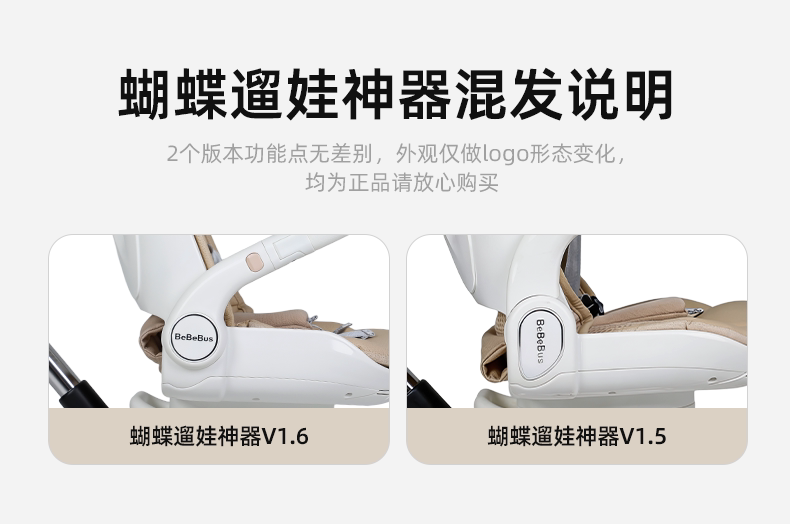 蝴蝶遛娃神器混发说明

2个版本功能点无差别，外观仅做logo形态变化，均为正品请放心购买

BeBeBus

蝴蝶遛娃神器V1.6

BeBeBus

蝴蝶遛娃神器V1.5